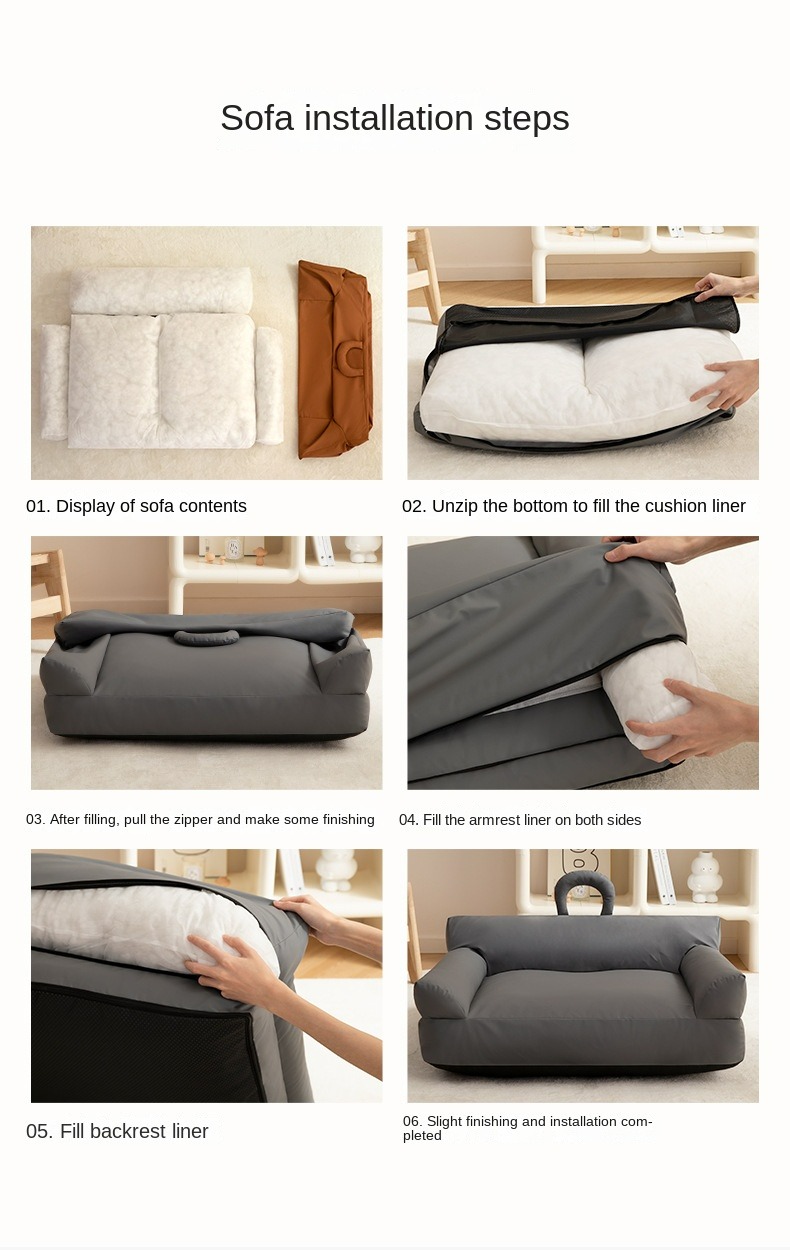 Sofa installation steps

01. Display of sofa contents

02. Unzip the bottom to fill the cushion liner

03. After filling, pull the zipper and make some finishing

04. Fill the armrest liner on both sides

05. Fill backrest liner

06. Slight finishing and installation completed