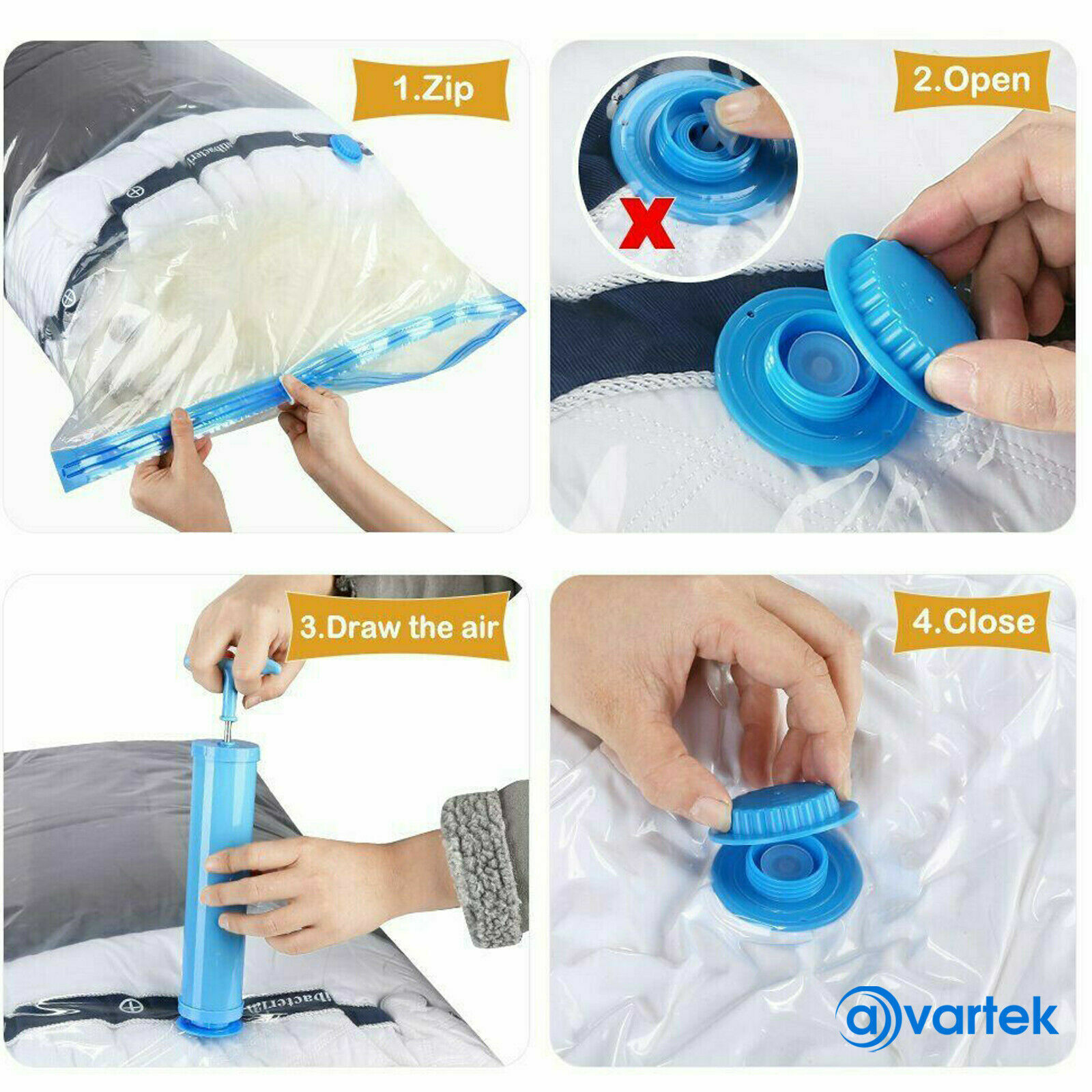 1.Zip

2.Open

X

3.Draw the air

4.Close

avartek