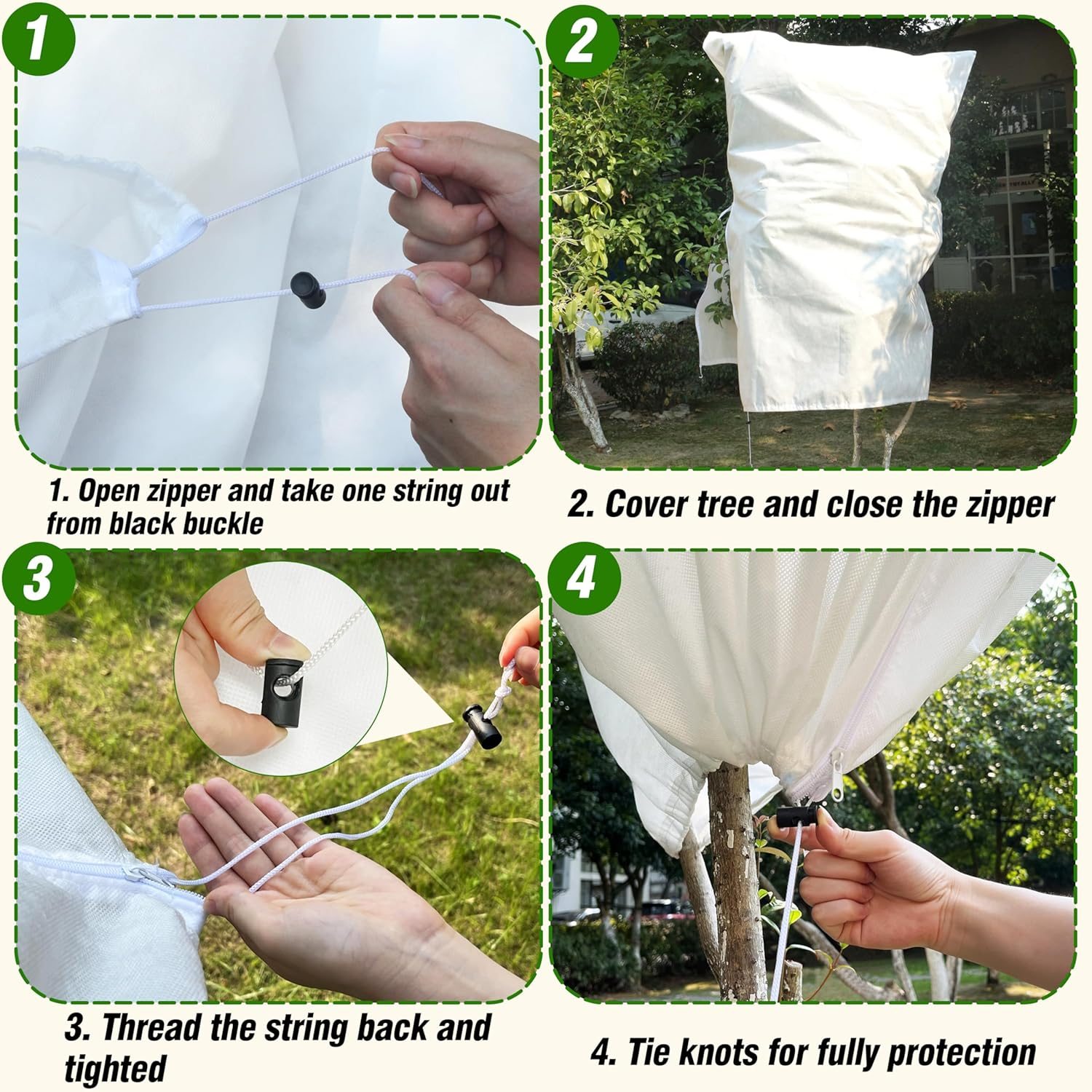 1

1. Open zipper and take one string out from black buckle

2

2. Cover tree and close the zipper

3

3. Thread the string back and tighted

4

4. Tie knots for fully protection