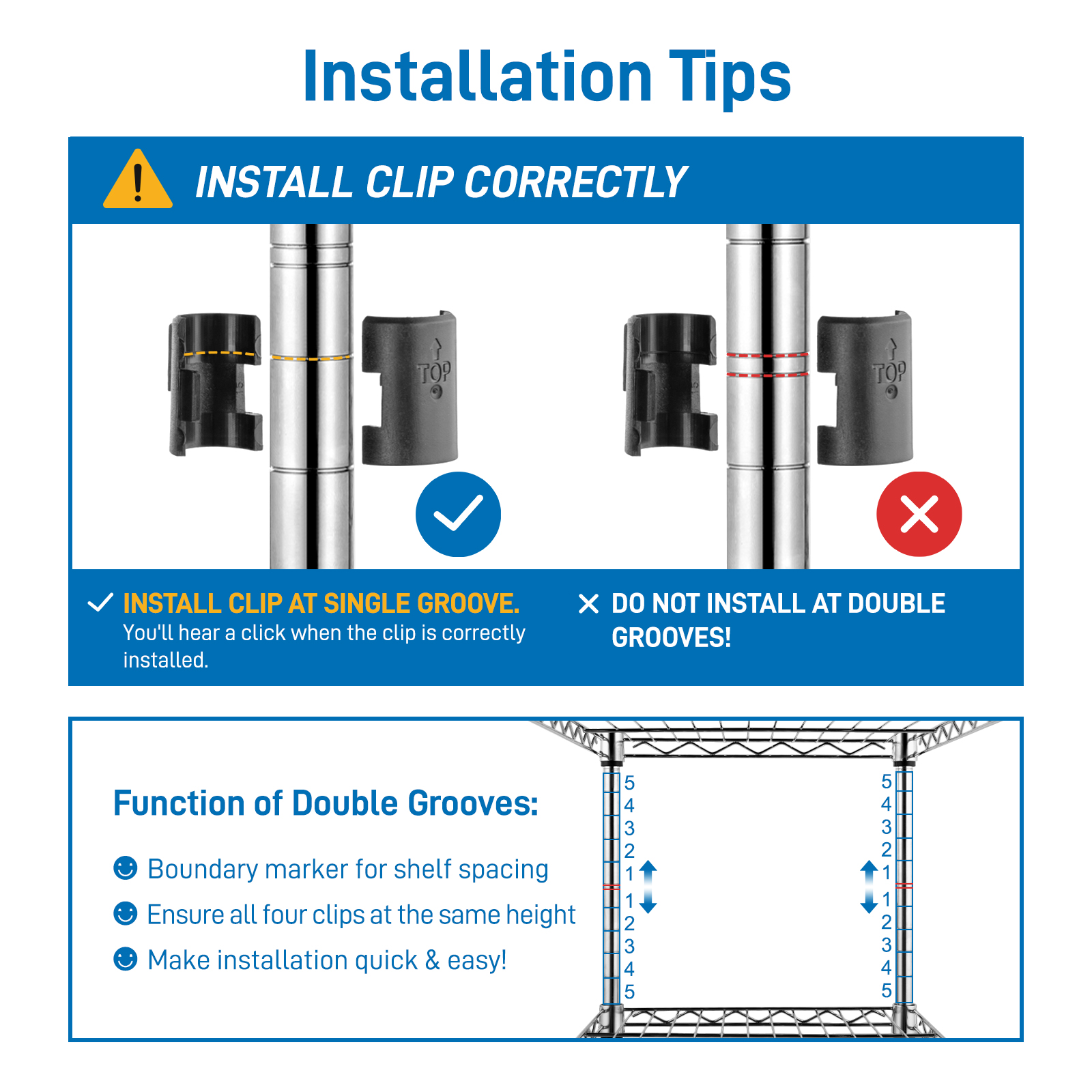 Installation Tips

INSTALL CLIP CORRECTLY

TOP

TOP

INSTALL CLIP AT SINGLE GROOVE.
You'll hear a click when the clip is correctly installed.

DO NOT INSTALL AT DOUBLE GROOVES!

Function of Double Grooves:

Boundary marker for shelf spacing

Ensure all four clips at the same height

Make installation quick & easy!

5
4
3
2
1
1
2
3
4
5

5
4
3
2
1
1
2
3
4
5