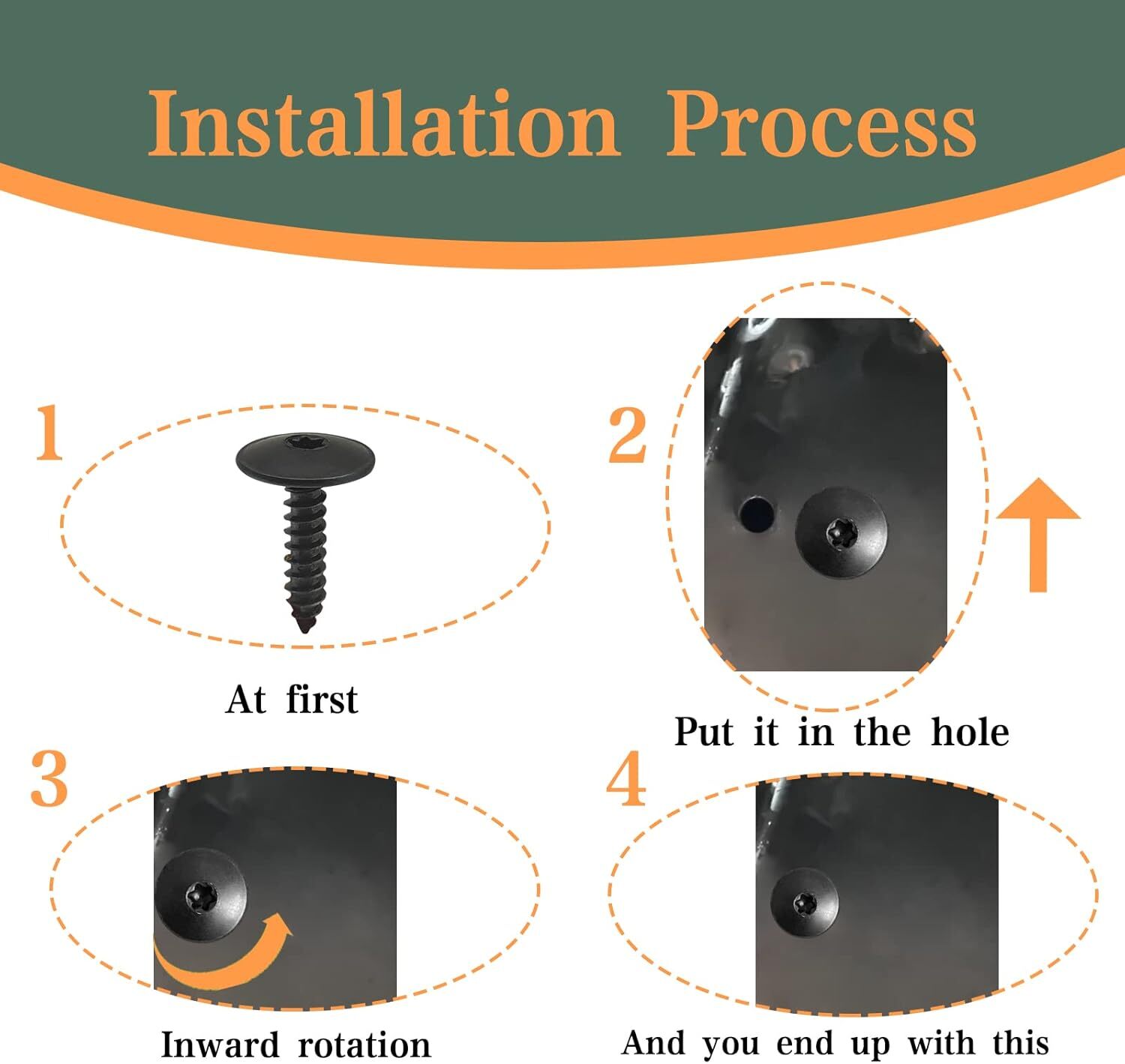 Installation Process

1

At first

2

Put it in the hole

3

Inward rotation

4

And you end up with this