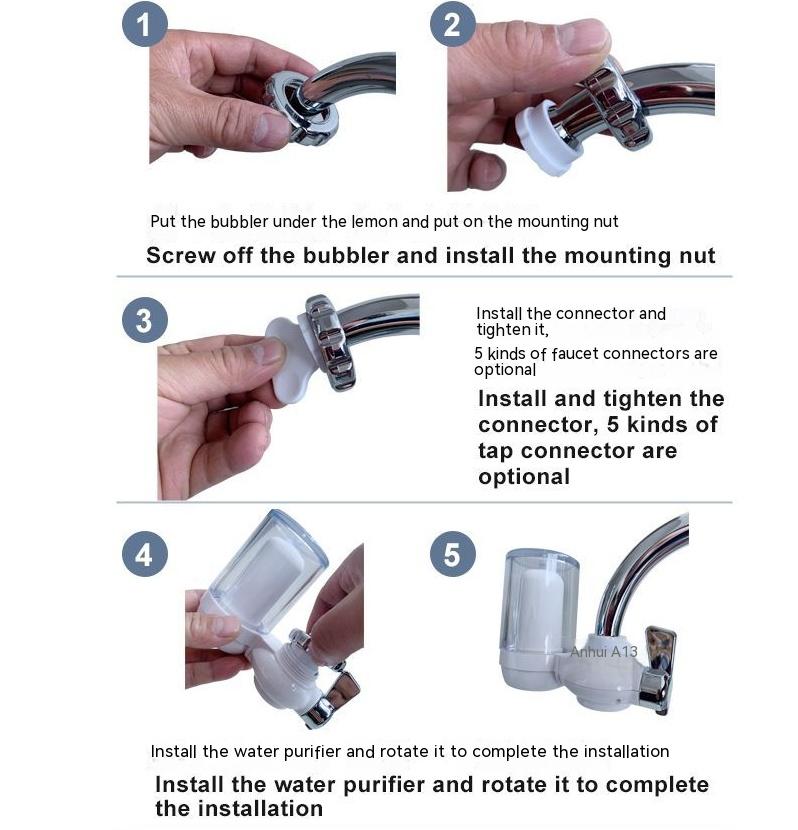 1

2

Put the bubbler under the lemon and put on the mounting nut

Screw off the bubbler and install the mounting nut

3

Install the connector and tighten it,

5 kinds of faucet connectors are optional

Install and tighten the connector, 5 kinds of tap connector are optional

4

5

Anhui A13

Install the water purifier and rotate it to complete the installation

Install the water purifier and rotate it to complete the installation