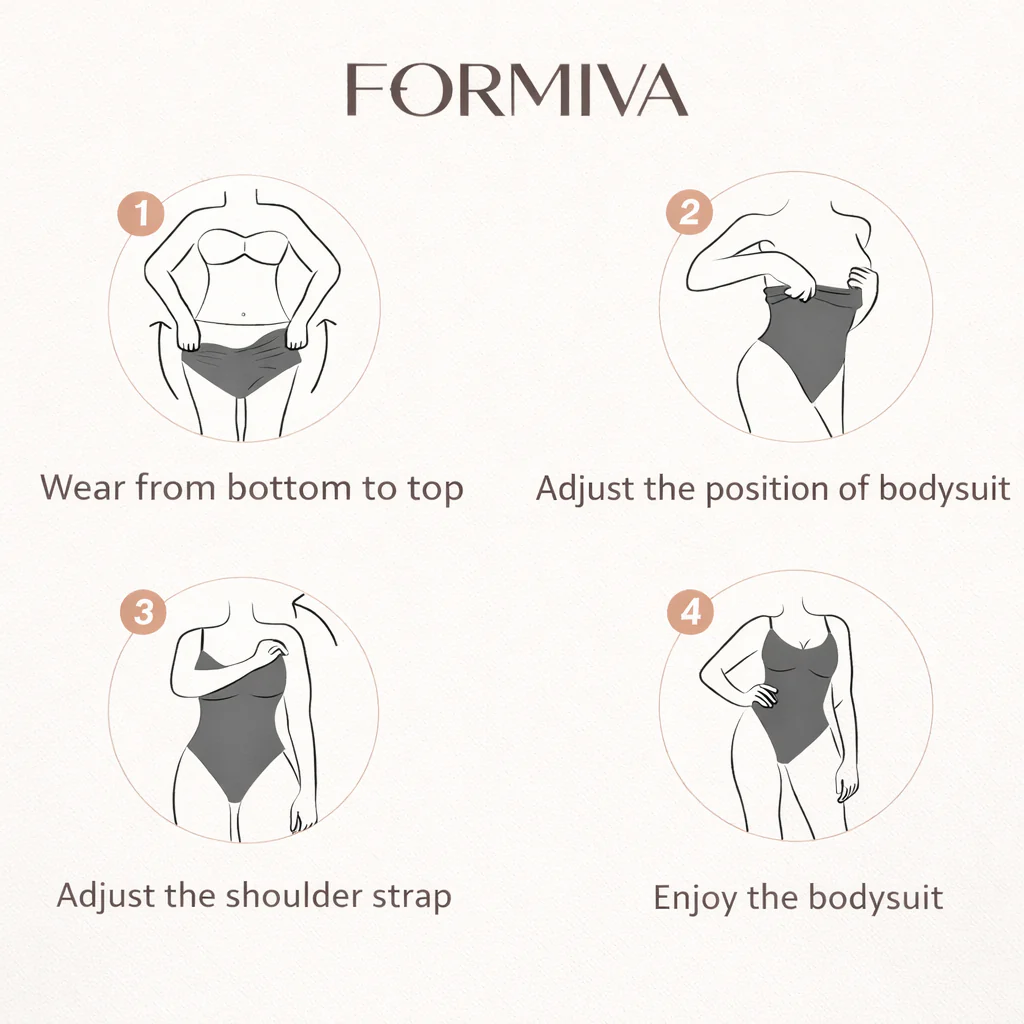 FORMIVA

1
Wear from bottom to top

2
Adjust the position of bodysuit

3
Adjust the shoulder strap

4
Enjoy the bodysuit