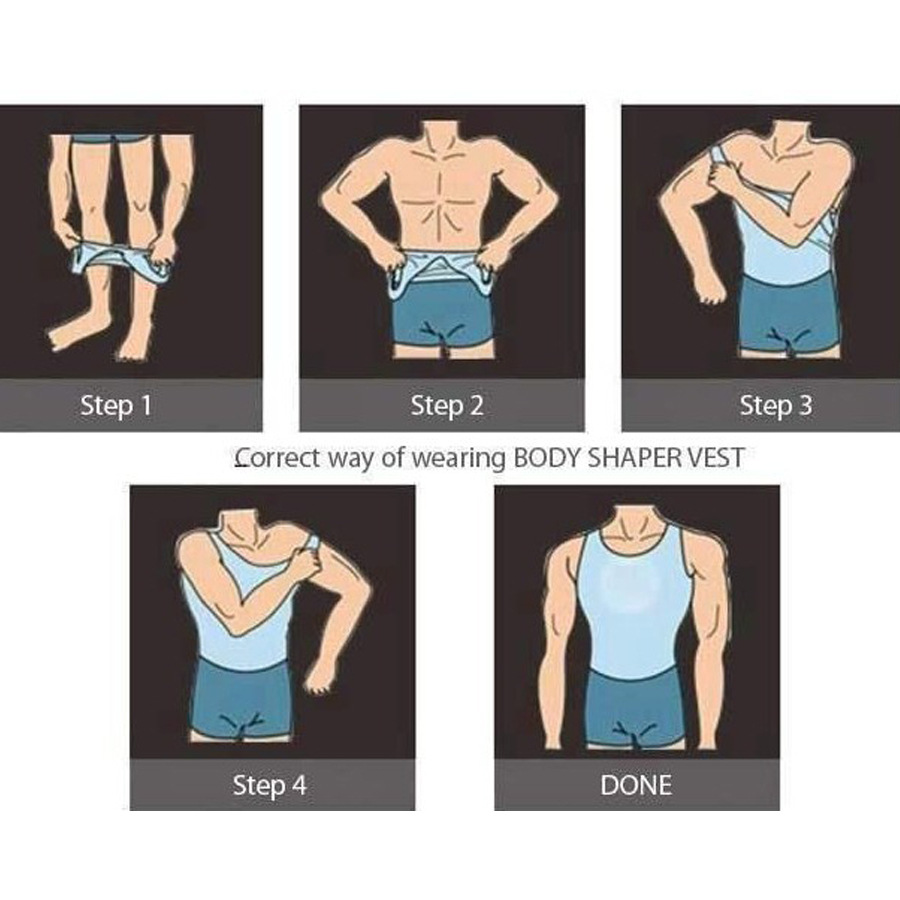 Step 1

Step 2

Step 3

Correct way of wearing BODY SHAPER VEST

Step 4

DONE