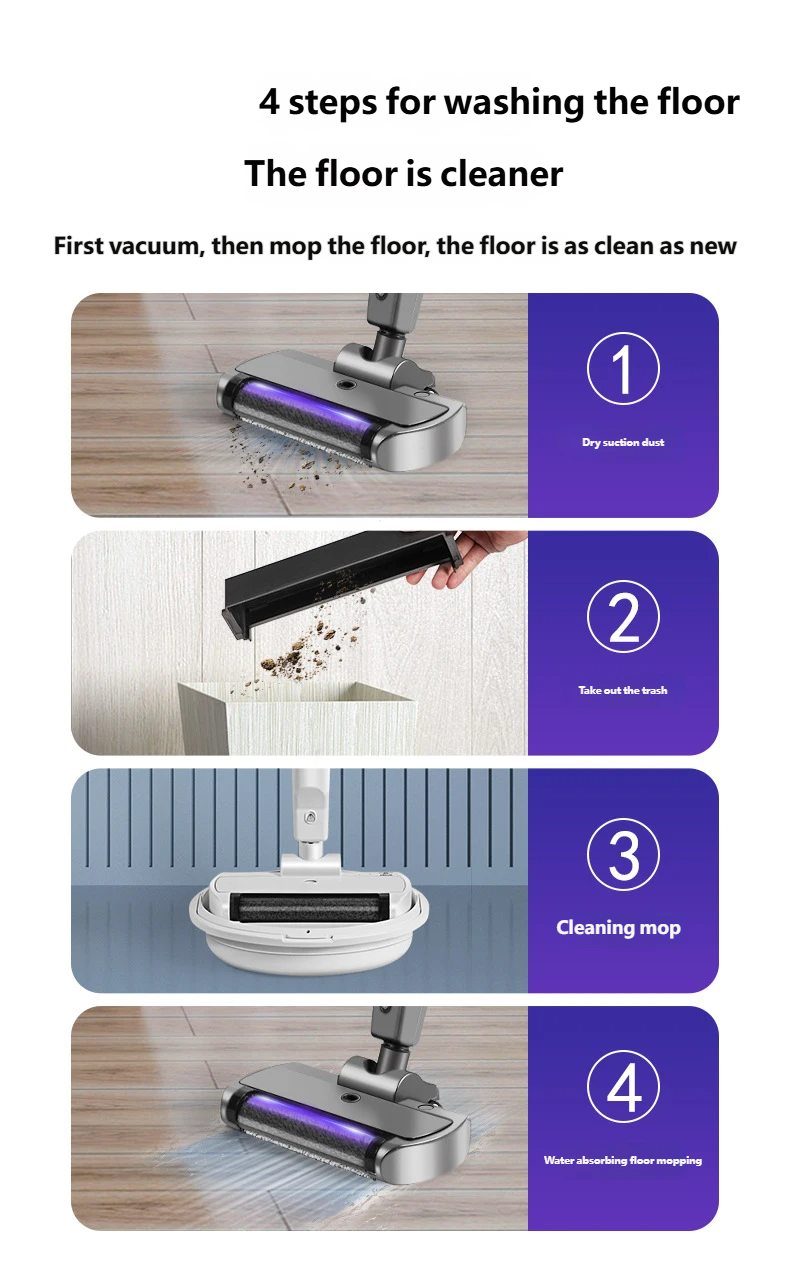 4 steps for washing the floor

The floor is cleaner

First vacuum, then mop the floor, the floor is as clean as new

1

Dry suction dust

2

Take out the trash

3

Cleaning mop

4

Water absorbing floor mopping