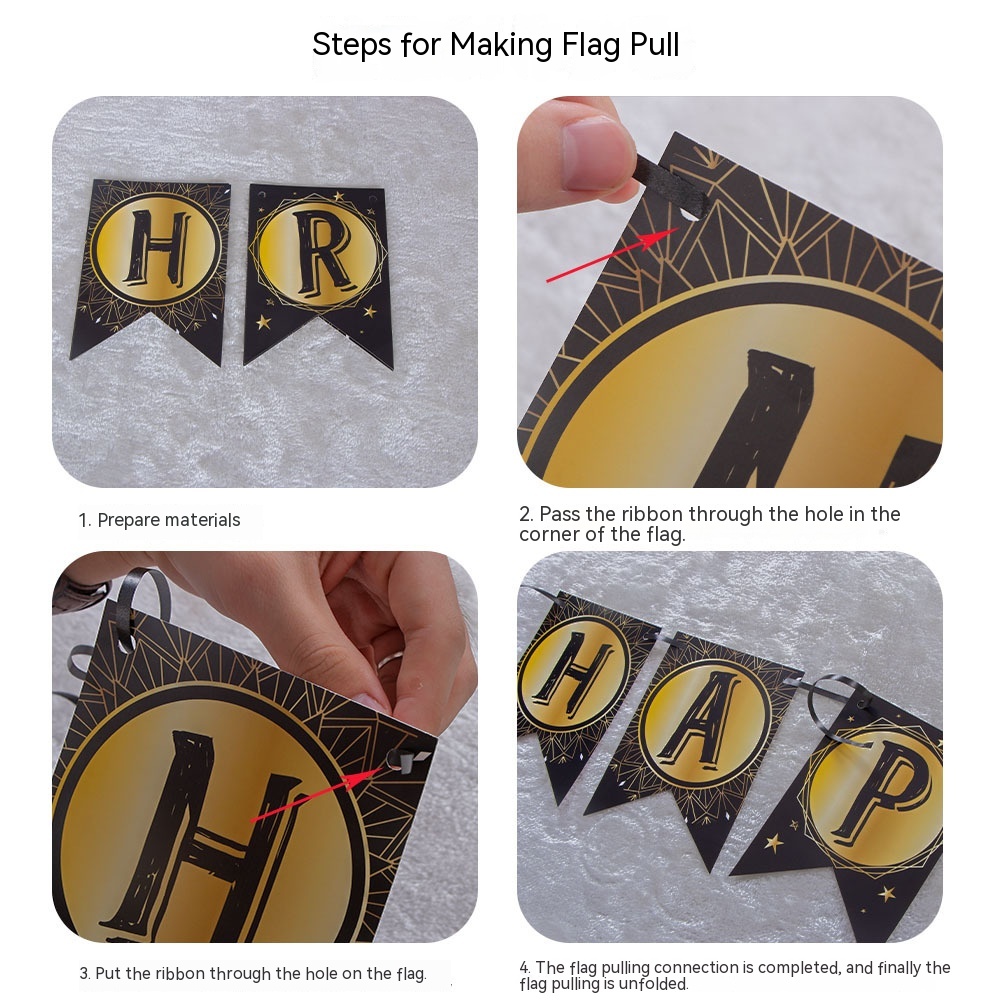 Steps for Making Flag Pull

H R

1. Prepare materials

2. Pass the ribbon through the hole in the corner of the flag.

H

3. Put the ribbon through the hole on the flag.

H A P

4. The flag pulling connection is completed, and finally the flag pulling is unfolded.