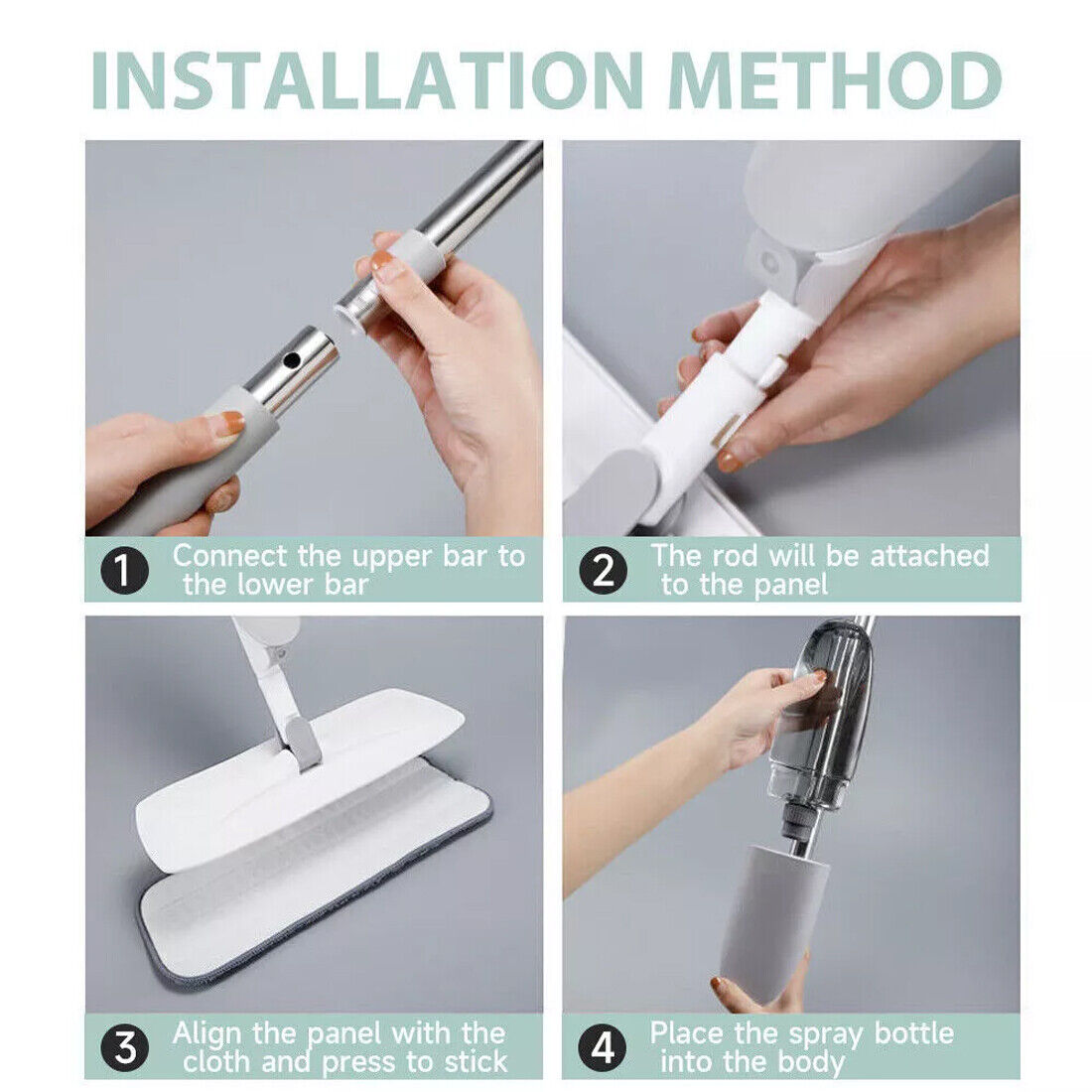 INSTALLATION METHOD

1 Connect the upper bar to the lower bar

2 The rod will be attached to the panel

3 Align the panel with the cloth and press to stick

4 Place the spray bottle into the body