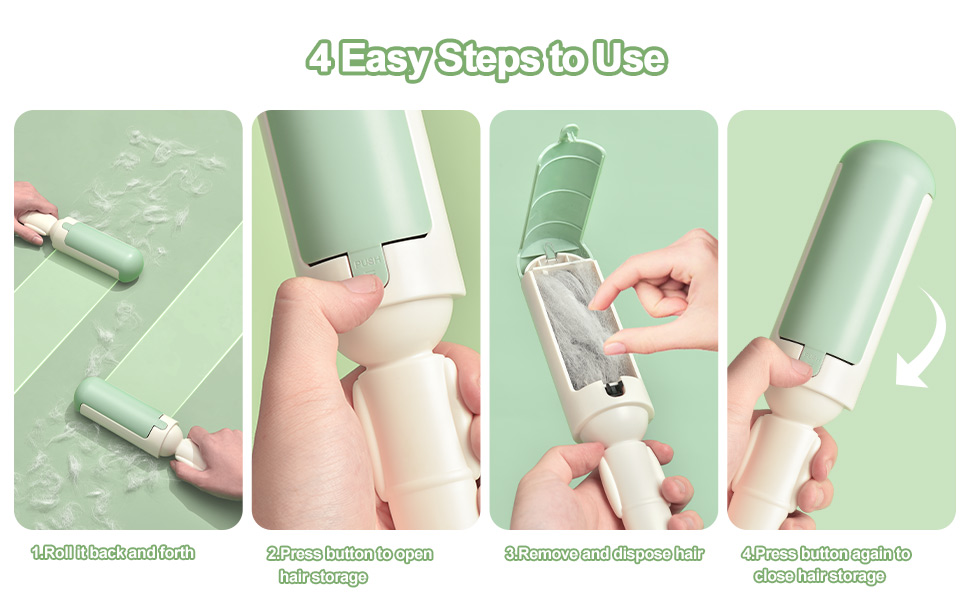 4 Easy Steps to Use

PUSH

1.Roll it back and forth

2.Press button to open hair storage

3.Remove and dispose hair

4.Press button again to close hair storage