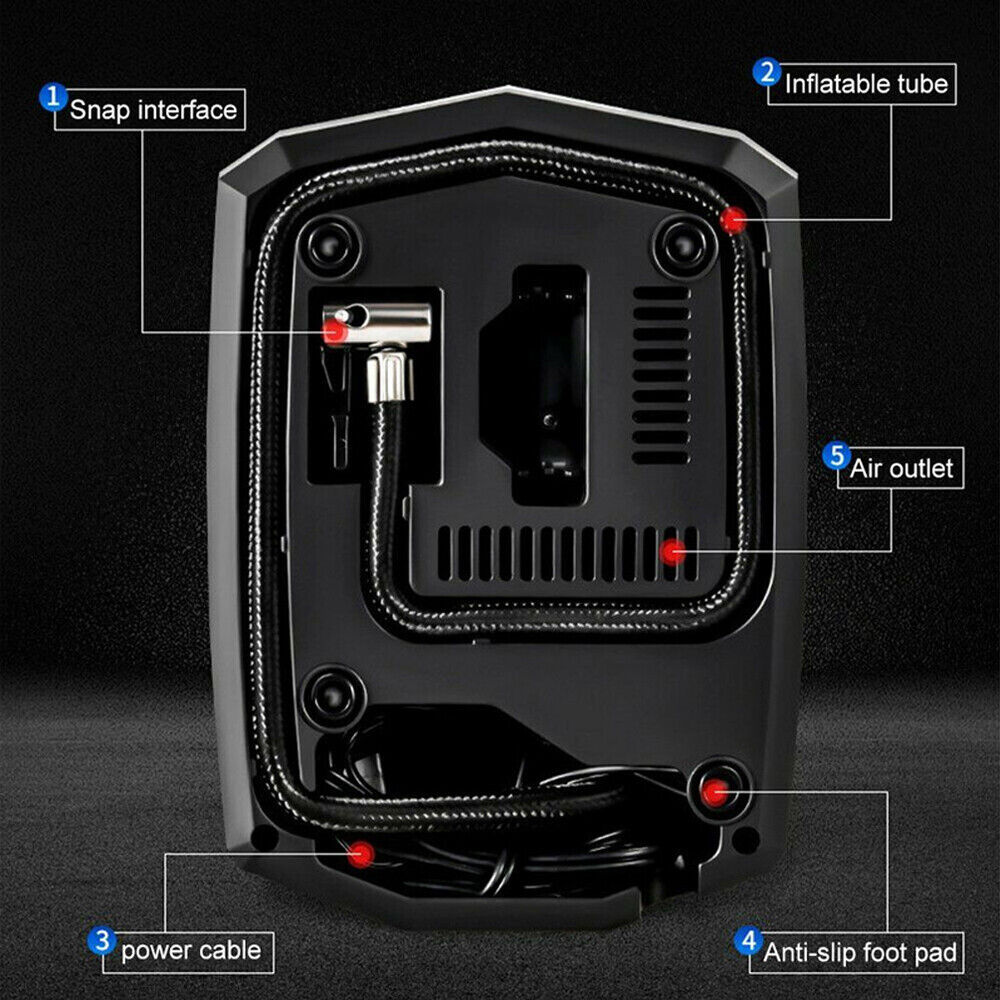 1 Snap interface

2 Inflatable tube

5 Air outlet

3 power cable

4 Anti-slip foot pad