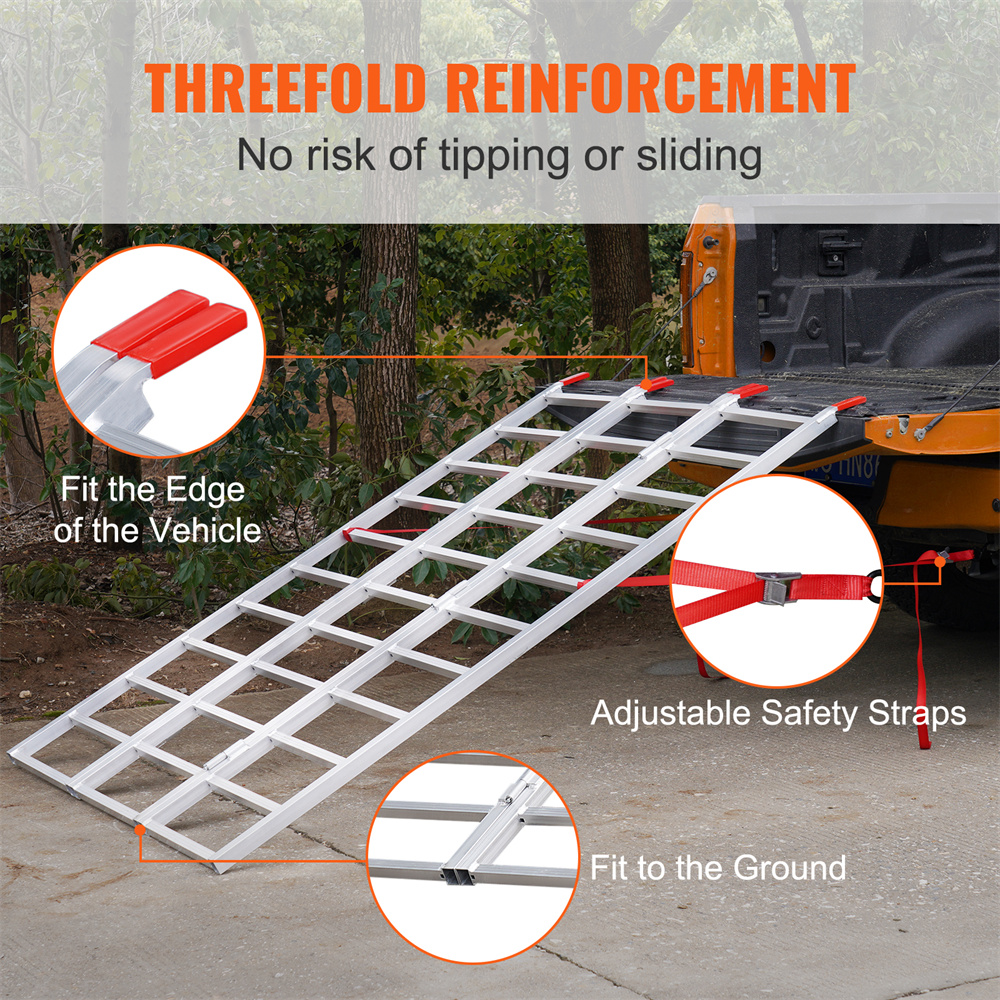 THREEFOLD REINFORCEMENT
No risk of tipping or sliding

Fit the Edge of the Vehicle

Adjustable Safety Straps

Fit to the Ground