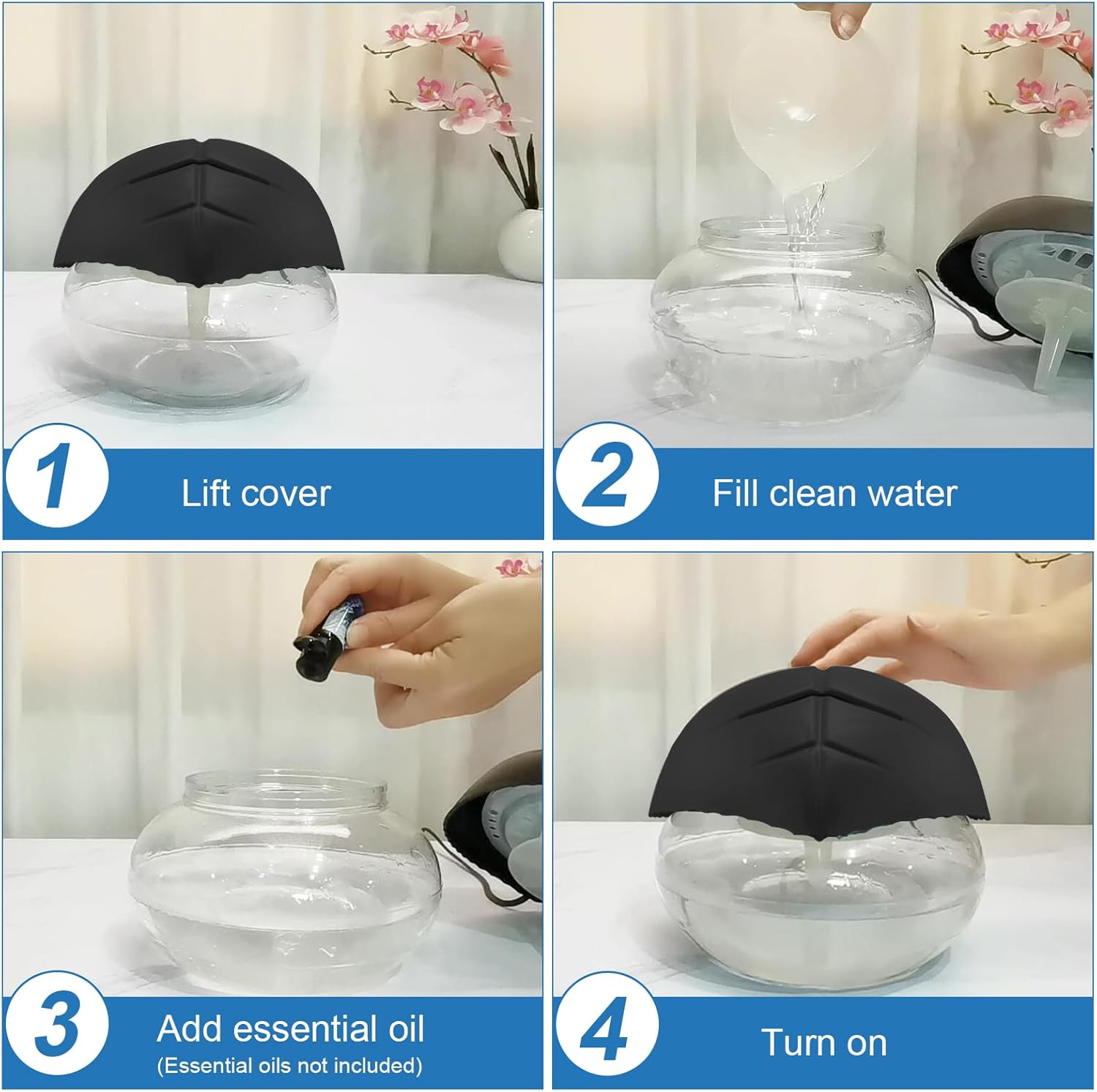 1
Lift cover

2
Fill clean water

3
Add essential oil
(Essential oils not included)

4
Turn on