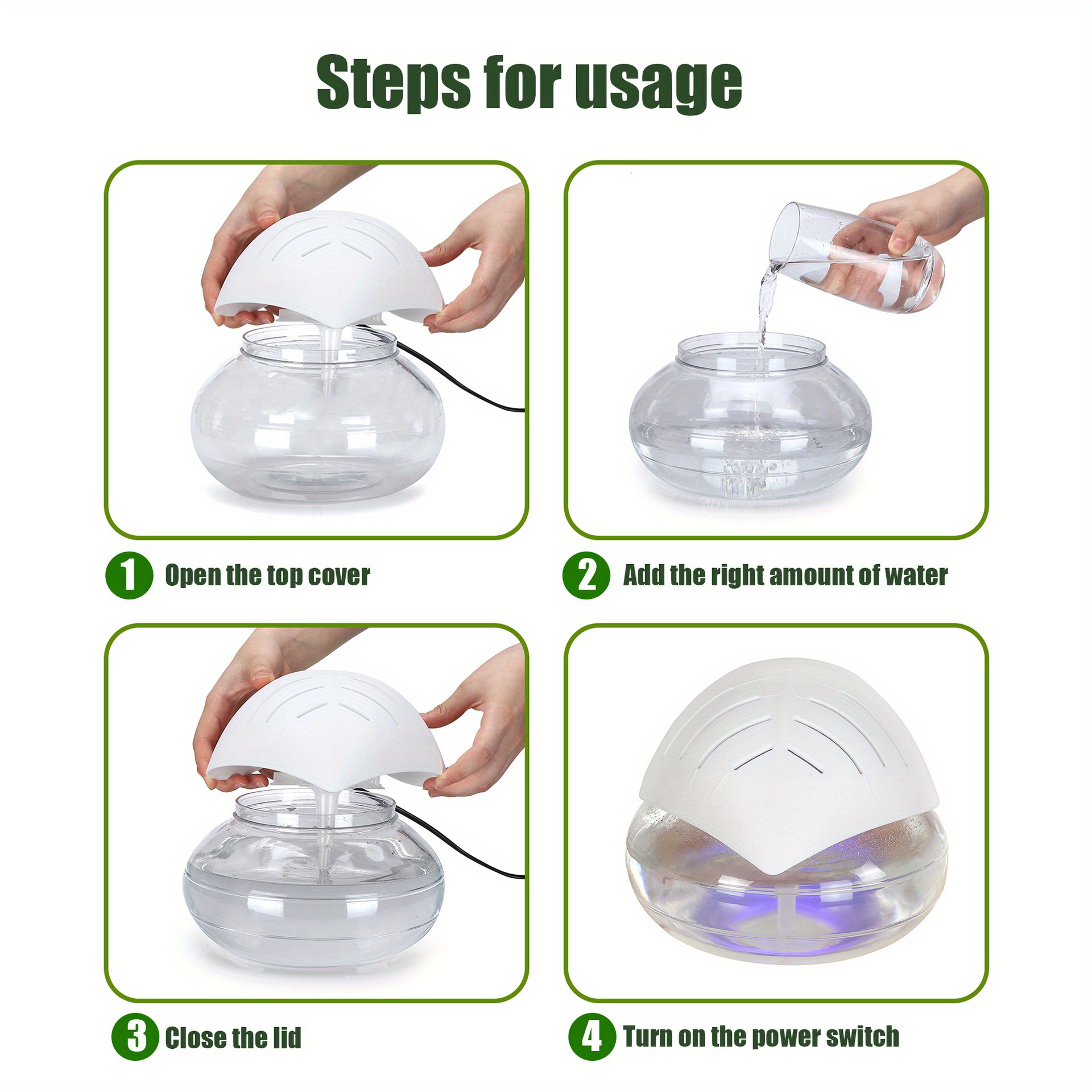 Steps for usage

1 Open the top cover

2 Add the right amount of water

3 Close the lid

4 Turn on the power switch