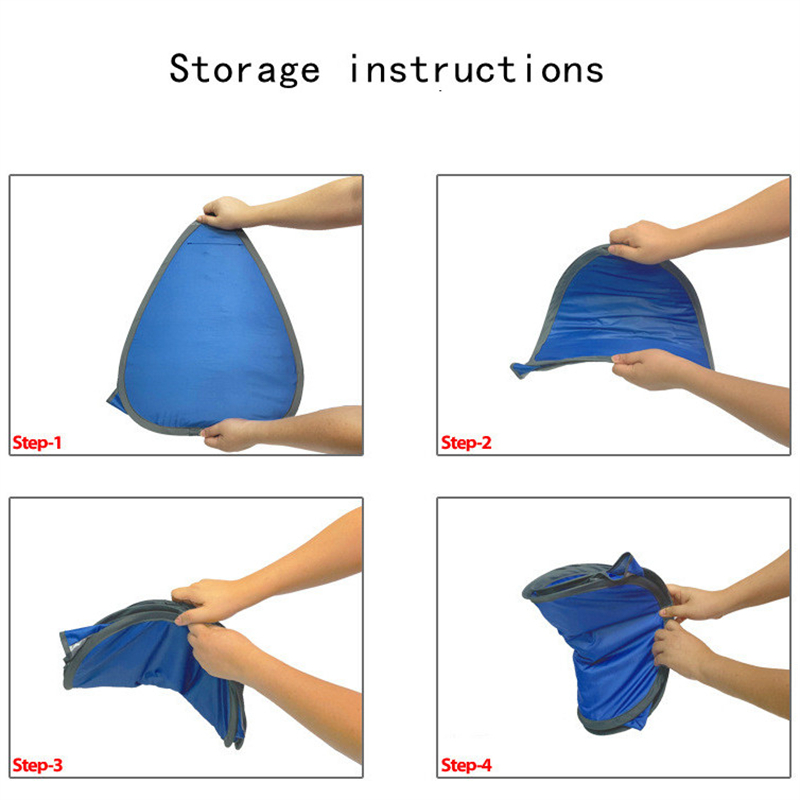 Storage instructions

Step-1

Step-2

Step-3

Step-4