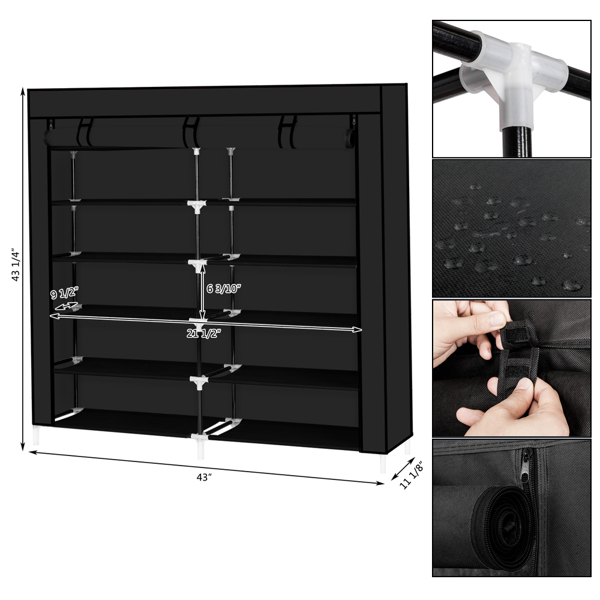 43 1/4"

9 1/2"

6 3/10"

21 1/2"

43"

11 1/8"