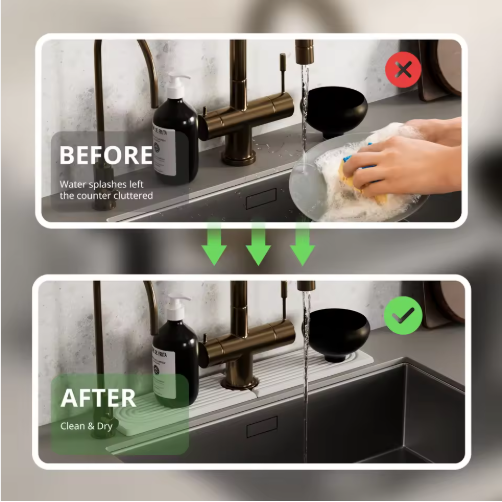 BEFORE

Water splashes left the counter cluttered

AFTER

Clean & Dry