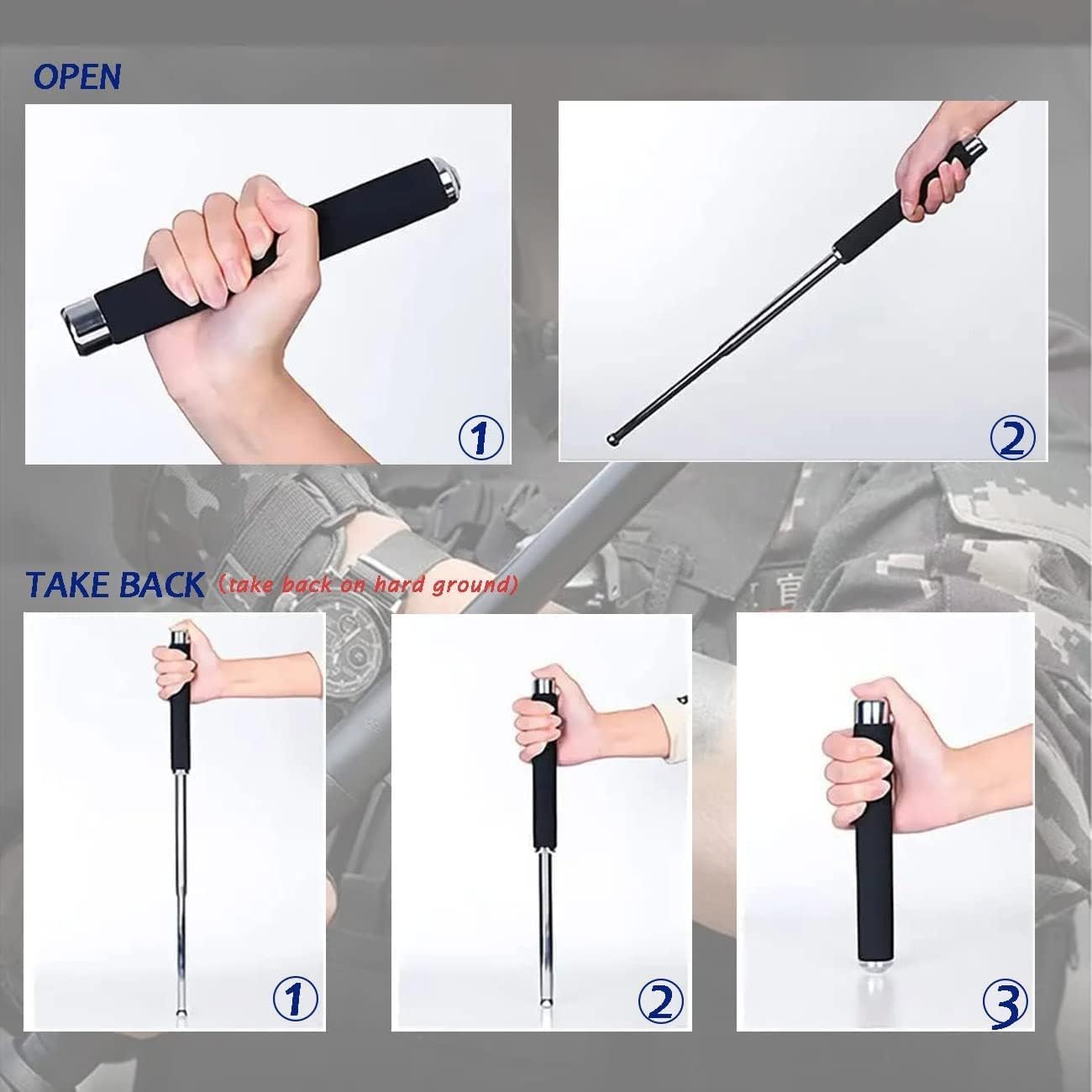 OPEN

①

②

TAKE BACK (take back on hard ground)

①

②

③