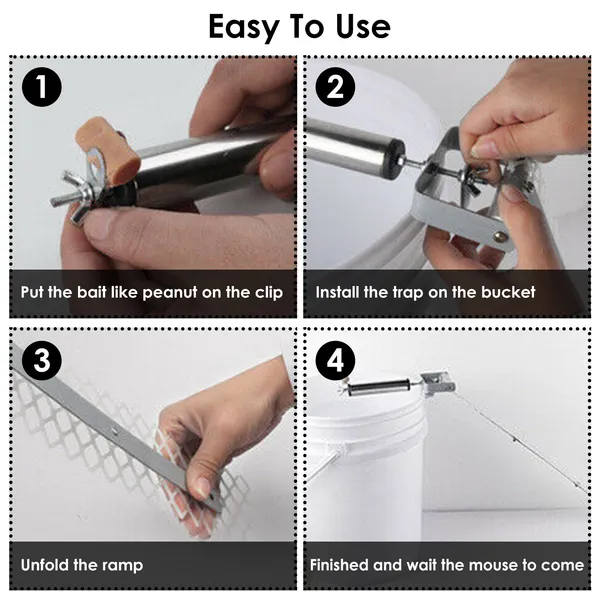 Easy To Use

1

Put the bait like peanut on the clip

2

Install the trap on the bucket

3

Unfold the ramp

4

Finished and wait the mouse to come