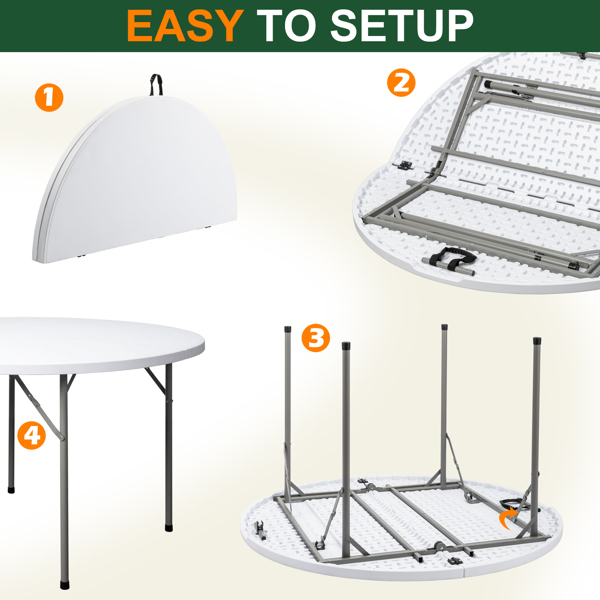 EASY TO SETUP

1

2

4

3