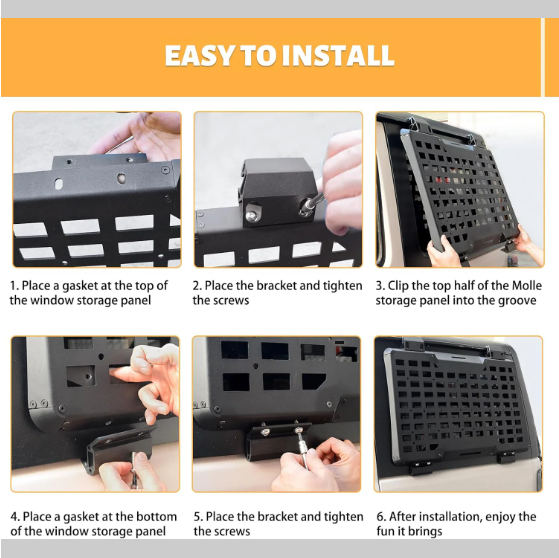 EASY TO INSTALL

1. Place a gasket at the top of the window storage panel

2. Place the bracket and tighten the screws

3. Clip the top half of the Molle storage panel into the groove

4. Place a gasket at the bottom of the window storage panel

5. Place the bracket and tighten the screws

6. After installation, enjoy the fun it brings