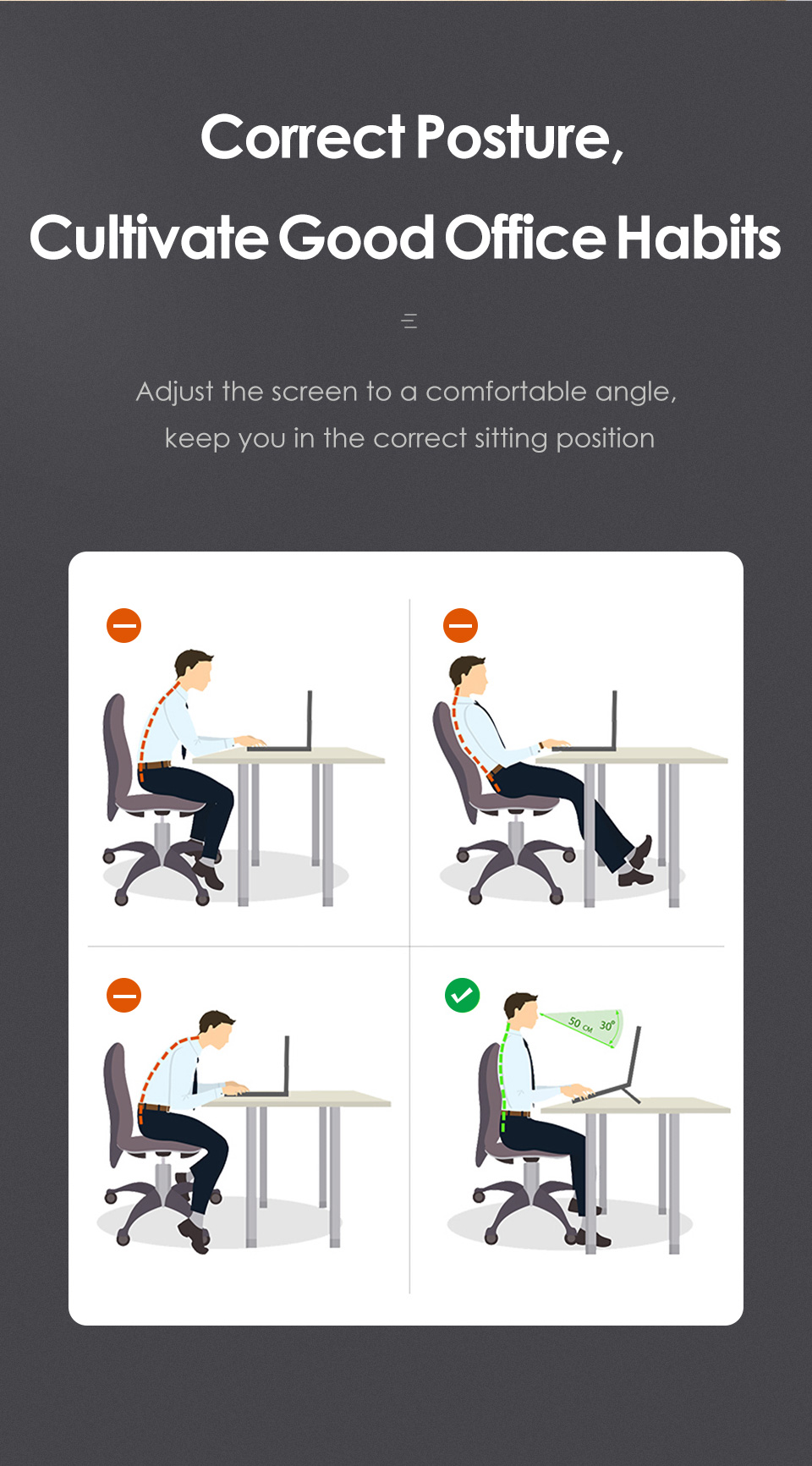 Correct Posture,
Cultivate Good Office Habits

Adjust the screen to a comfortable angle, keep you in the correct sitting position

50 CM 30°