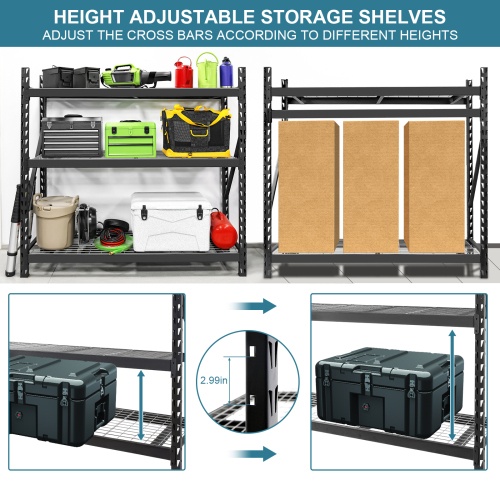 HEIGHT ADJUSTABLE STORAGE SHELVES
ADJUST THE CROSS BARS ACCORDING TO DIFFERENT HEIGHTS

2.99in