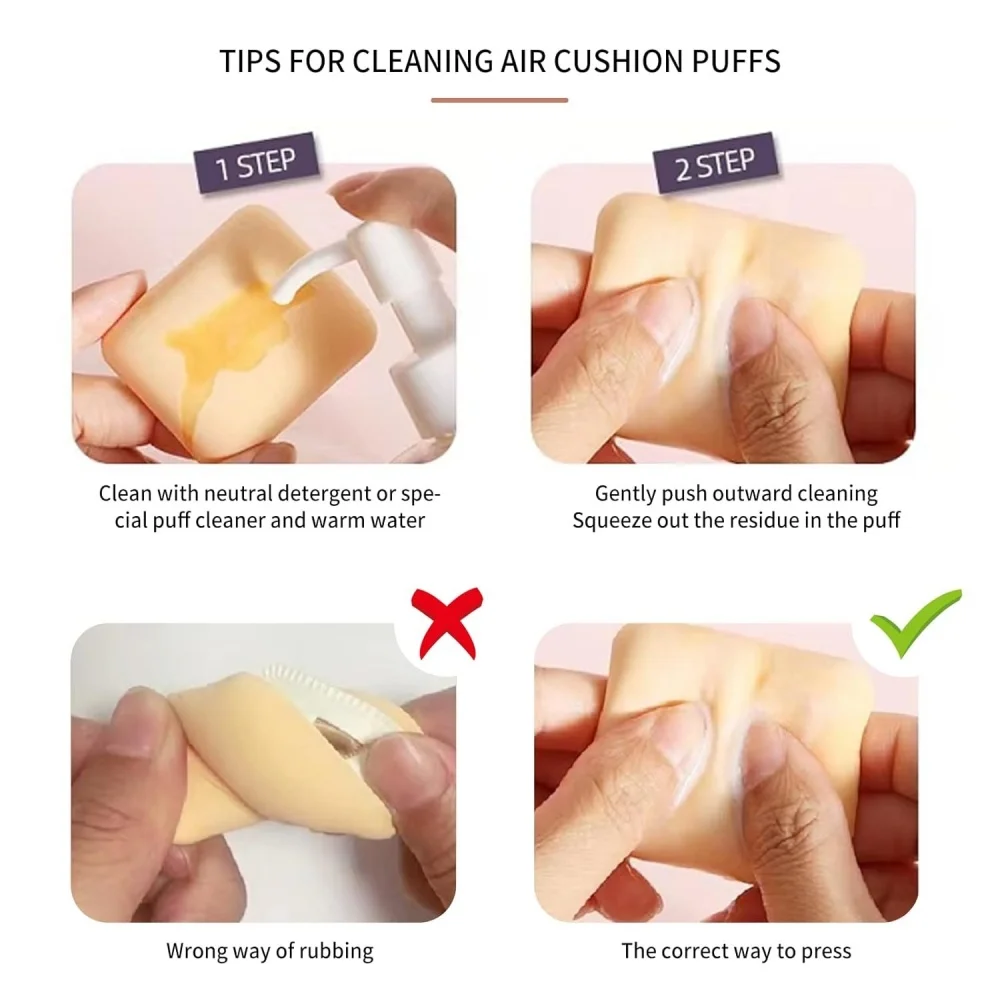 TIPS FOR CLEANING AIR CUSHION PUFFS

1 STEP

Clean with neutral detergent or special puff cleaner and warm water

2 STEP

Gently push outward cleaning
Squeeze out the residue in the puff

Wrong way of rubbing

The correct way to press