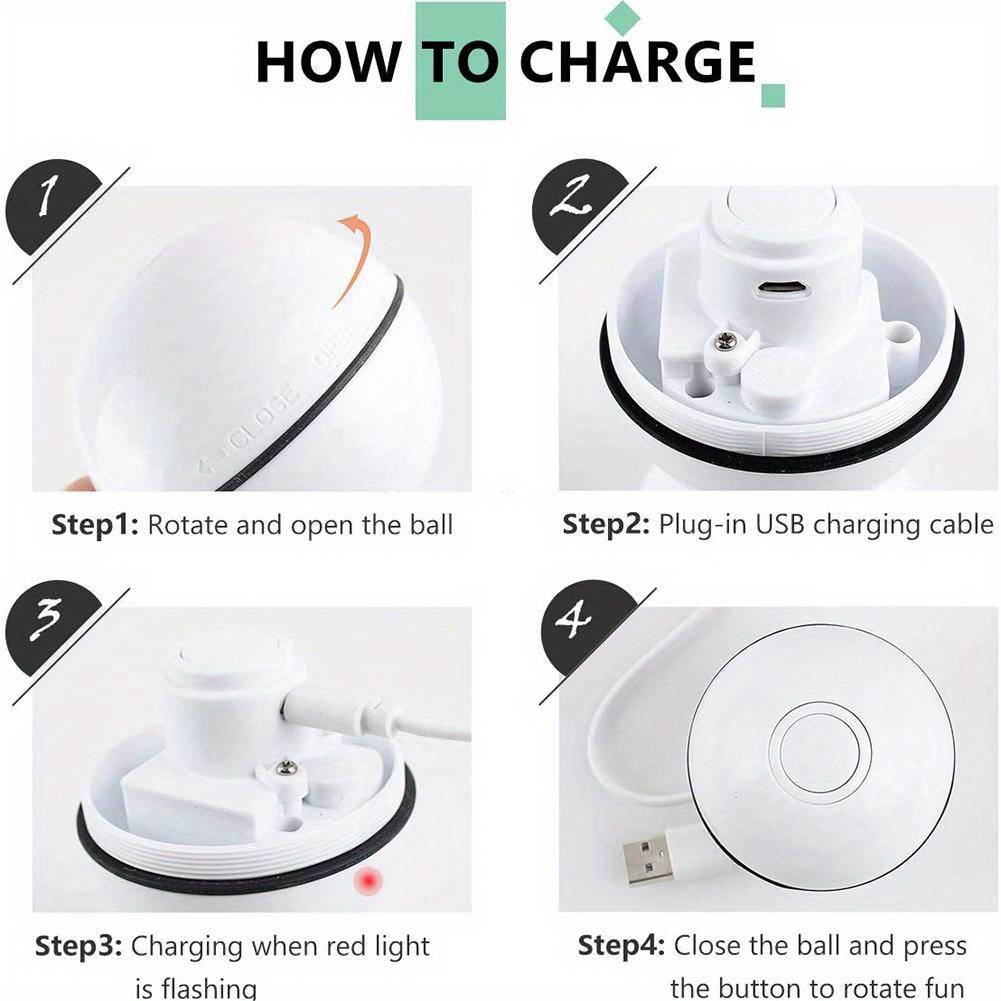 HOW TO CHARGE

1

CLOSE OPEN

Step1: Rotate and open the ball

2

Step2: Plug-in USB charging cable

3

Step3: Charging when red light is flashing

4

Step4: Close the ball and press the button to rotate fun