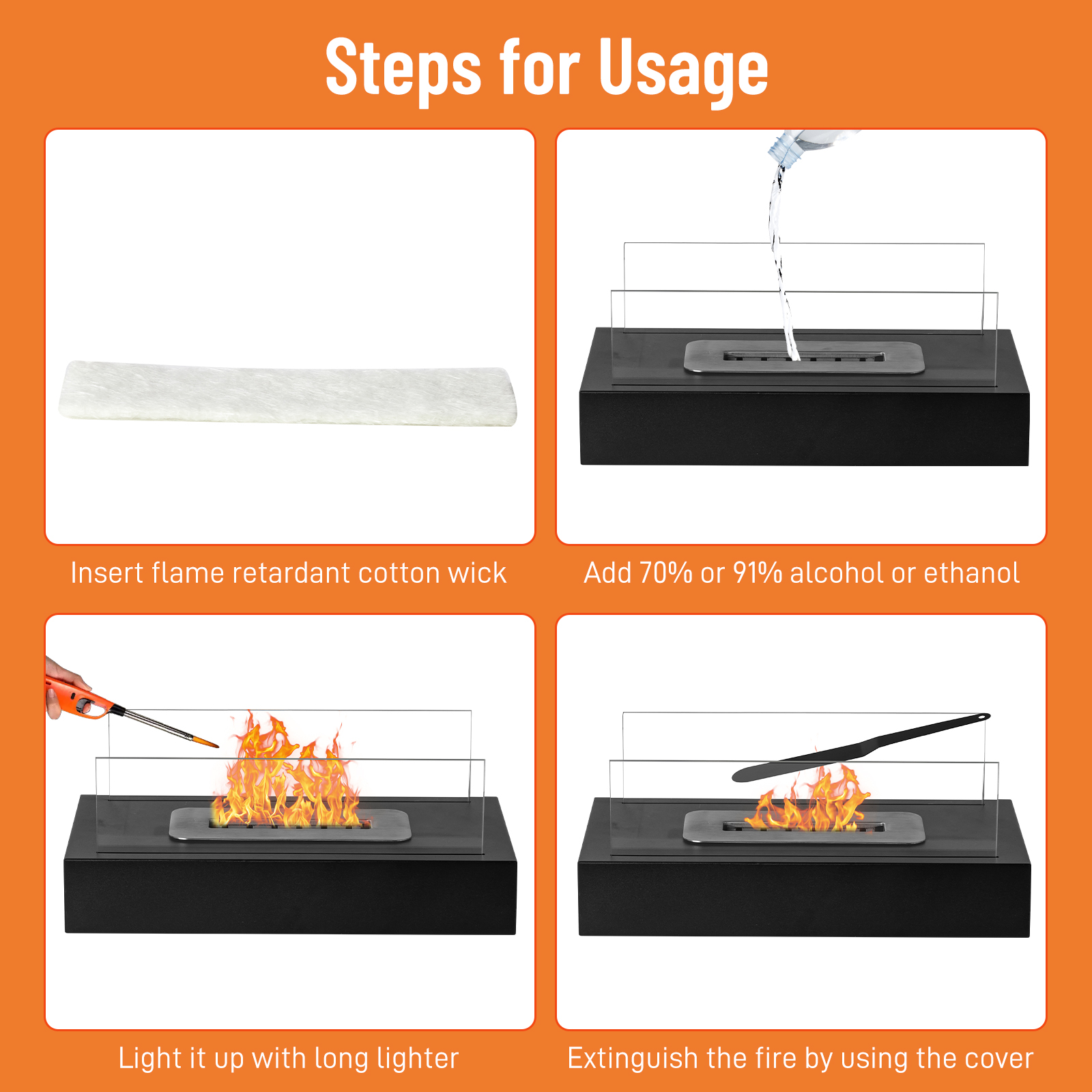 Steps for Usage

Insert flame retardant cotton wick

Add 70% or 91% alcohol or ethanol

Light it up with long lighter

Extinguish the fire by using the cover