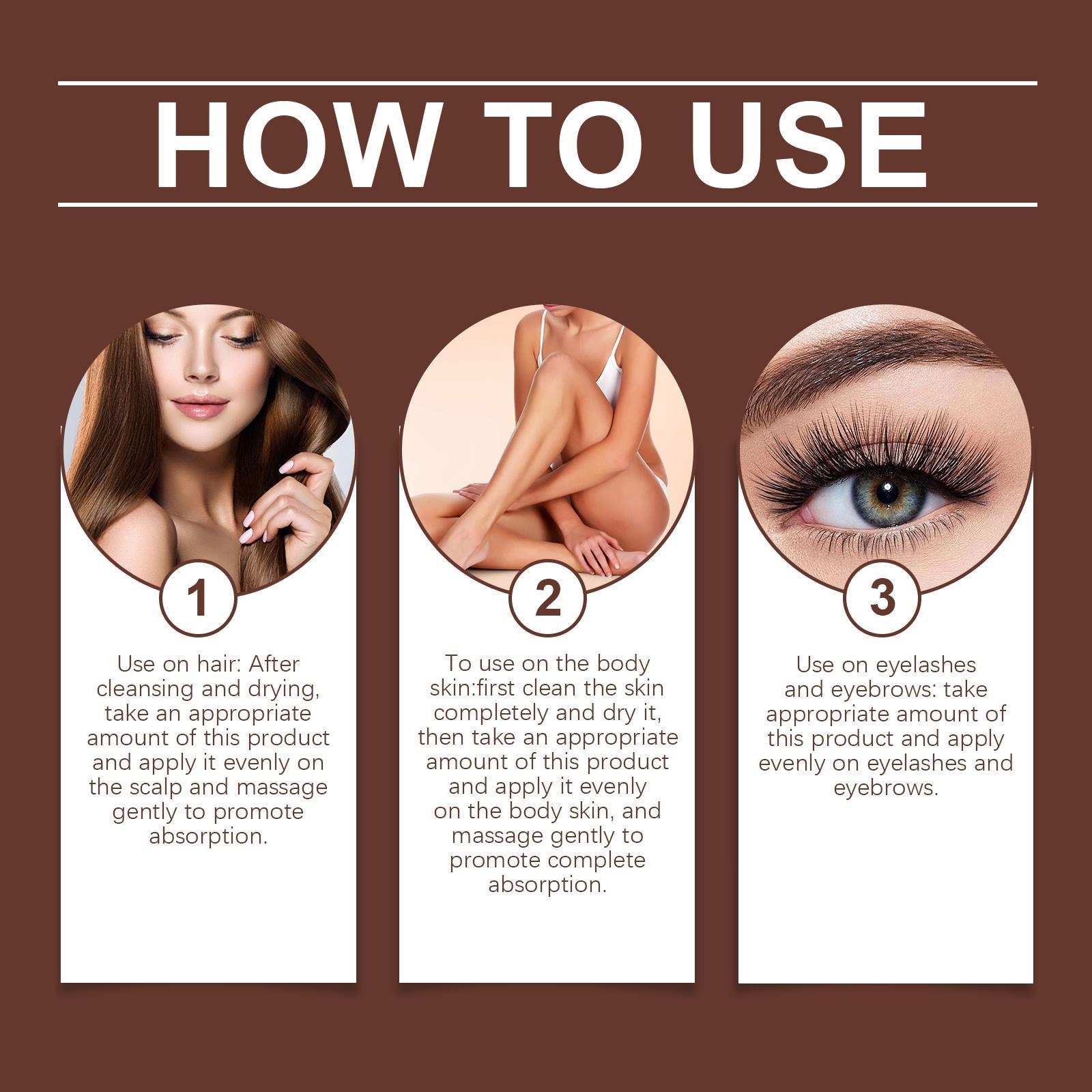 HOW TO USE

1

Use on hair: After cleansing and drying, take an appropriate amount of this product and apply it evenly on the scalp and massage gently to promote absorption.

2

To use on the body skin:first clean the skin completely and dry it, then take an appropriate amount of this product and apply it evenly on the body skin, and massage gently to promote complete absorption.

3

Use on eyelashes and eyebrows: take appropriate amount of this product and apply evenly on eyelashes and eyebrows.