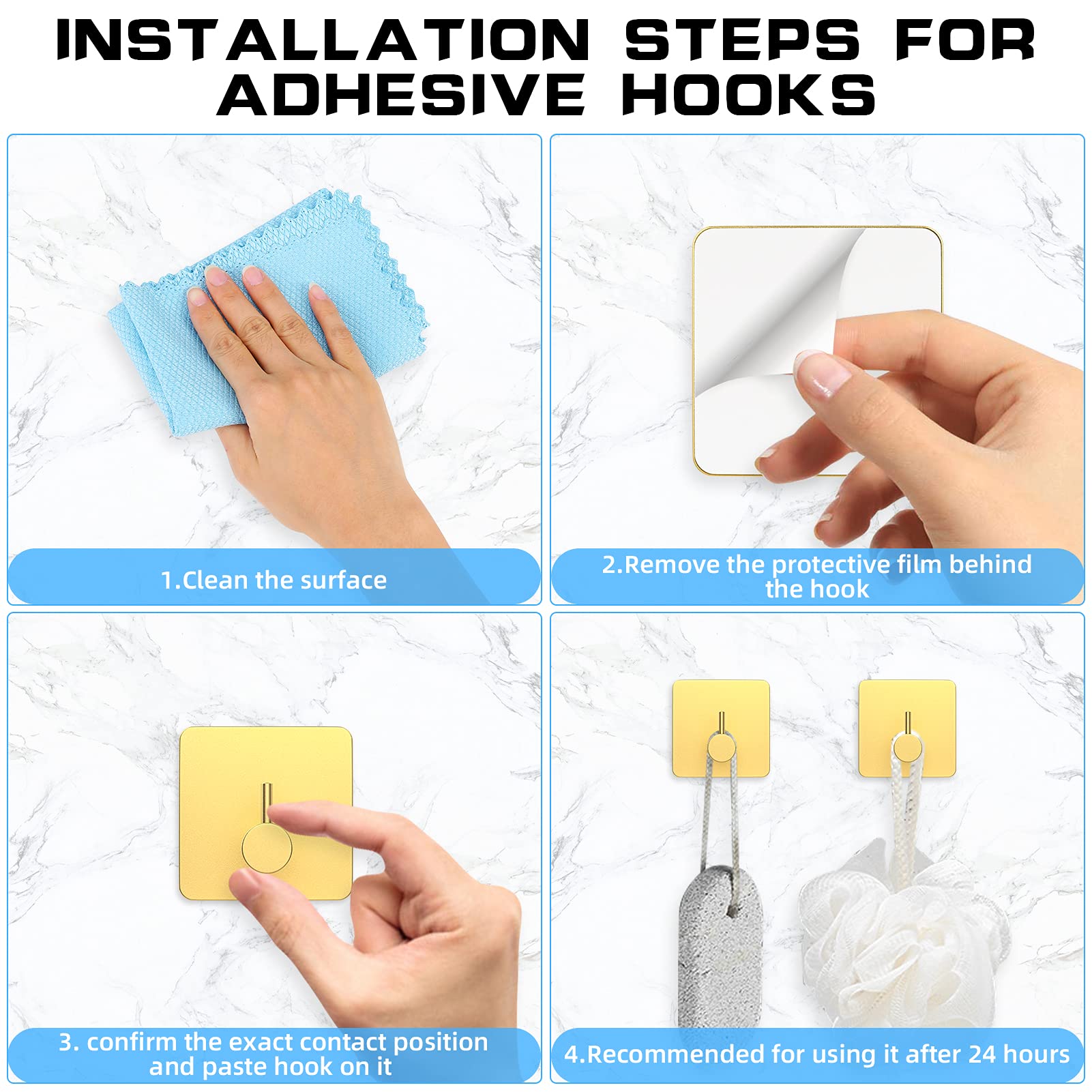 INSTALLATION STEPS FOR ADHESIVE HOOKS

1.Clean the surface

2.Remove the protective film behind the hook

3. confirm the exact contact position and paste hook on it

4.Recommended for using it after 24 hours