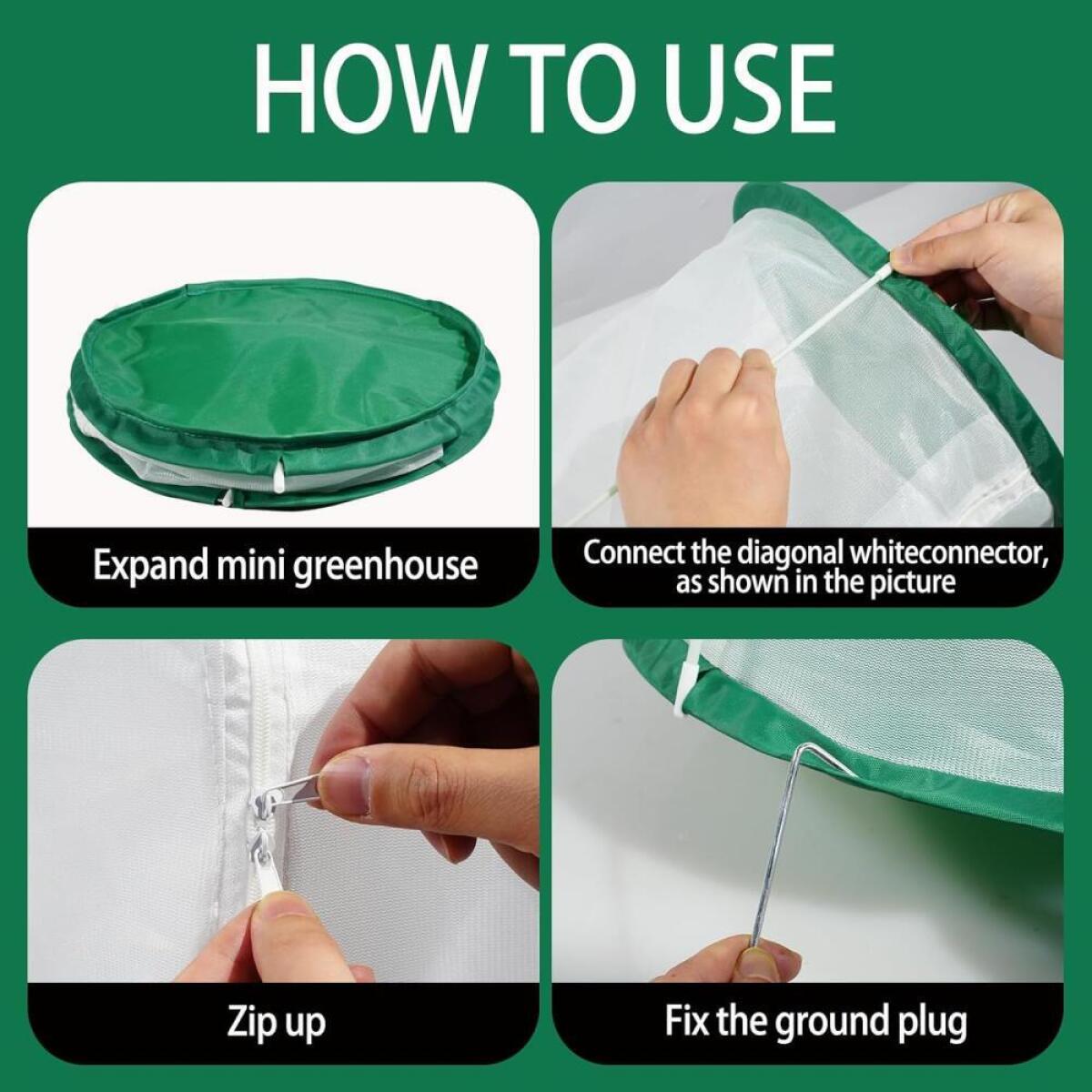 HOW TO USE

Expand mini greenhouse

Connect the diagonal whiteconnector, as shown in the picture

Zip up

Fix the ground plug