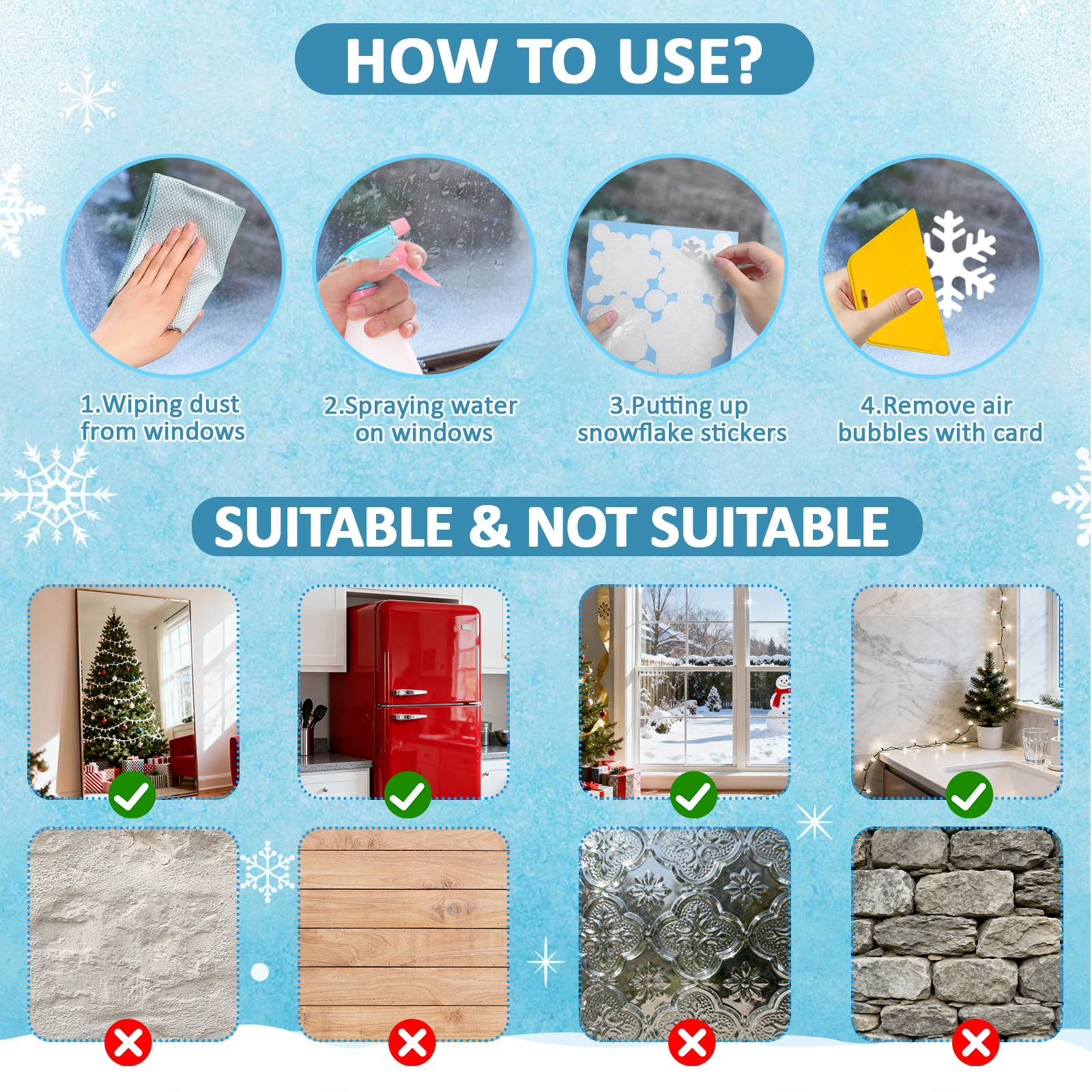 HOW TO USE?

1.Wiping dust from windows

2.Spraying water on windows

3.Putting up snowflake stickers

4.Remove air bubbles with card

SUITABLE & NOT SUITABLE