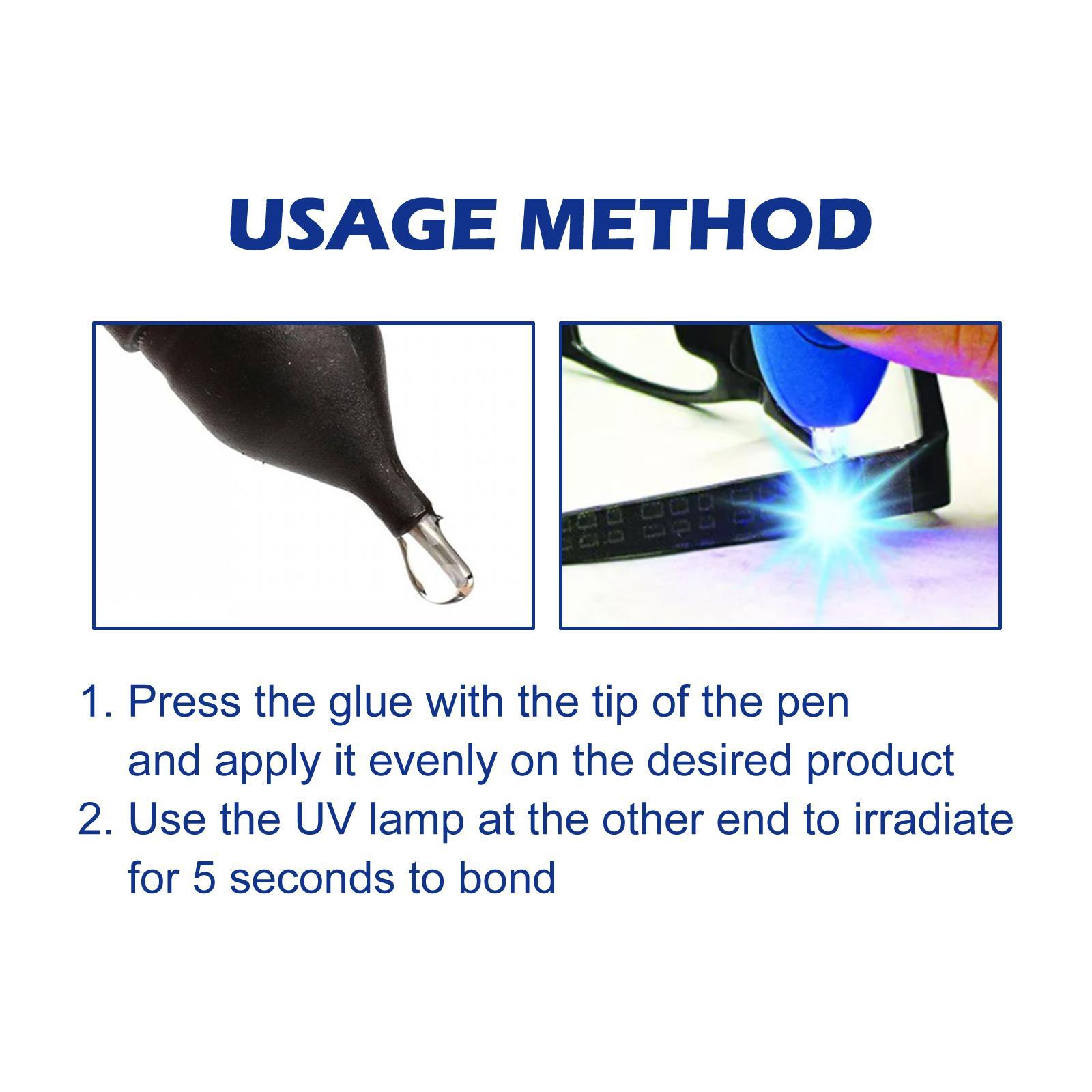 USAGE METHOD

1. Press the glue with the tip of the pen and apply it evenly on the desired product
2. Use the UV lamp at the other end to irradiate for 5 seconds to bond