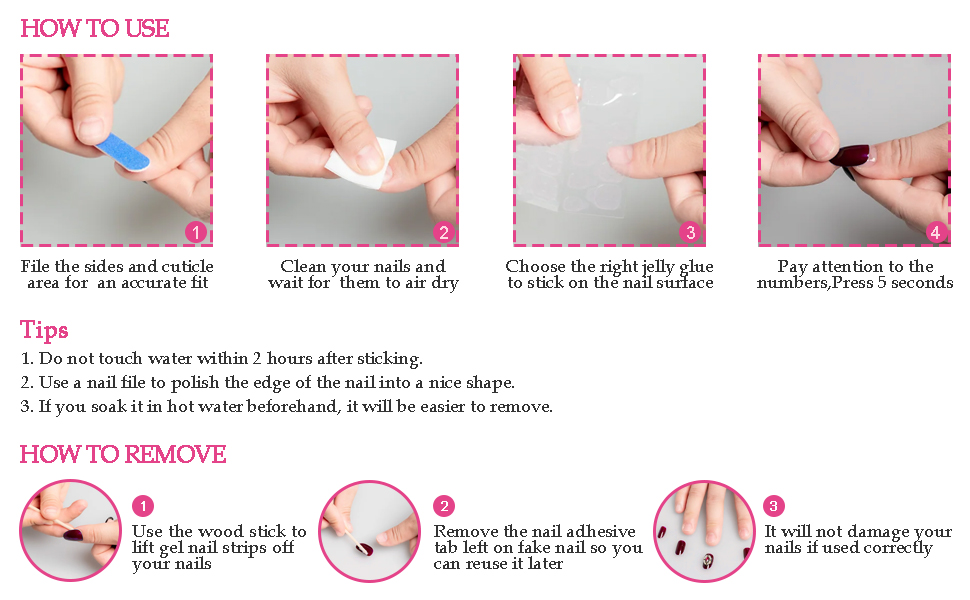 HOW TO USE

1

File the sides and cuticle area for an accurate fit

2

Clean your nails and wait for them to air dry

3

Choose the right jelly glue to stick on the nail surface

4

Pay attention to the numbers,Press 5 seconds

Tips

1. Do not touch water within 2 hours after sticking.
2. Use a nail file to polish the edge of the nail into a nice shape.
3. If you soak it in hot water beforehand, it will be easier to remove.

HOW TO REMOVE

1

Use the wood stick to lift gel nail strips off your nails

2

Remove the nail adhesive tab left on fake nail so you can reuse it later

3

It will not damage your nails if used correctly