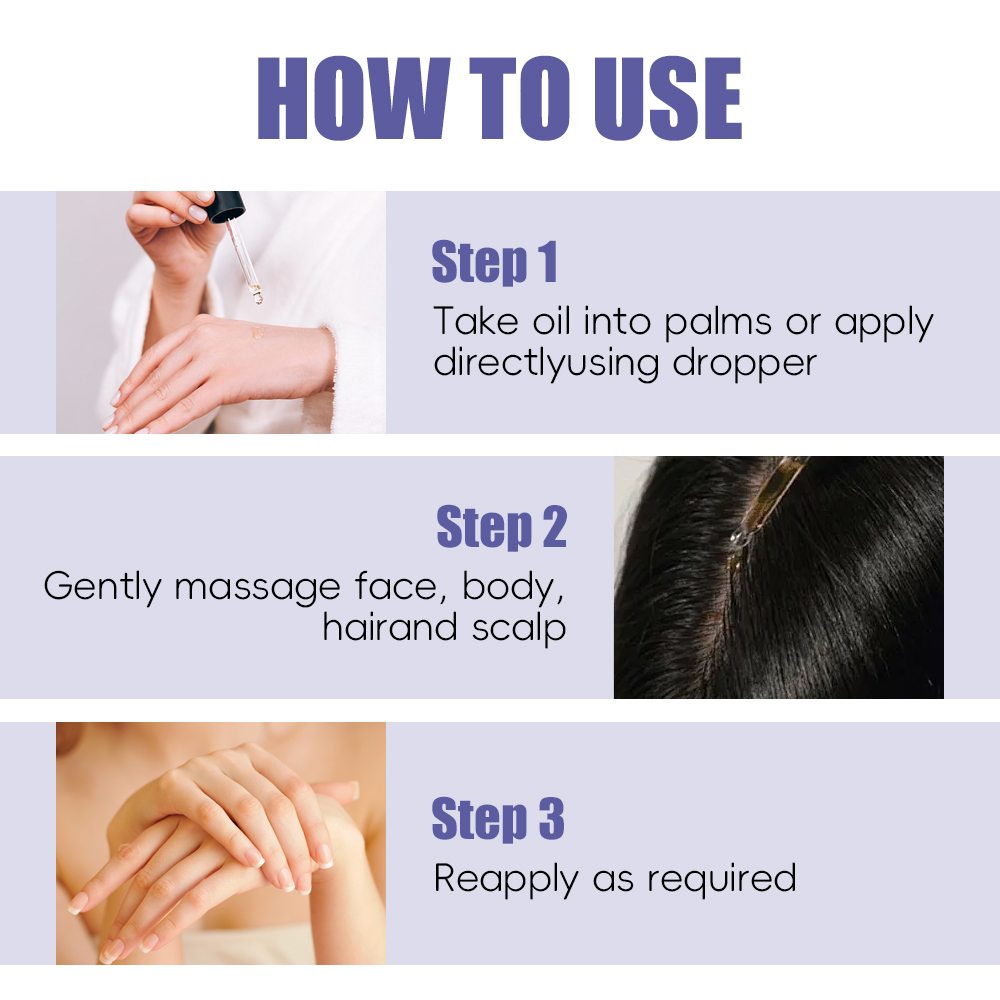 HOW TO USE

Step 1

Take oil into palms or apply directlyusing dropper

Step 2

Gently massage face, body, hairand scalp

Step 3

Reapply as required