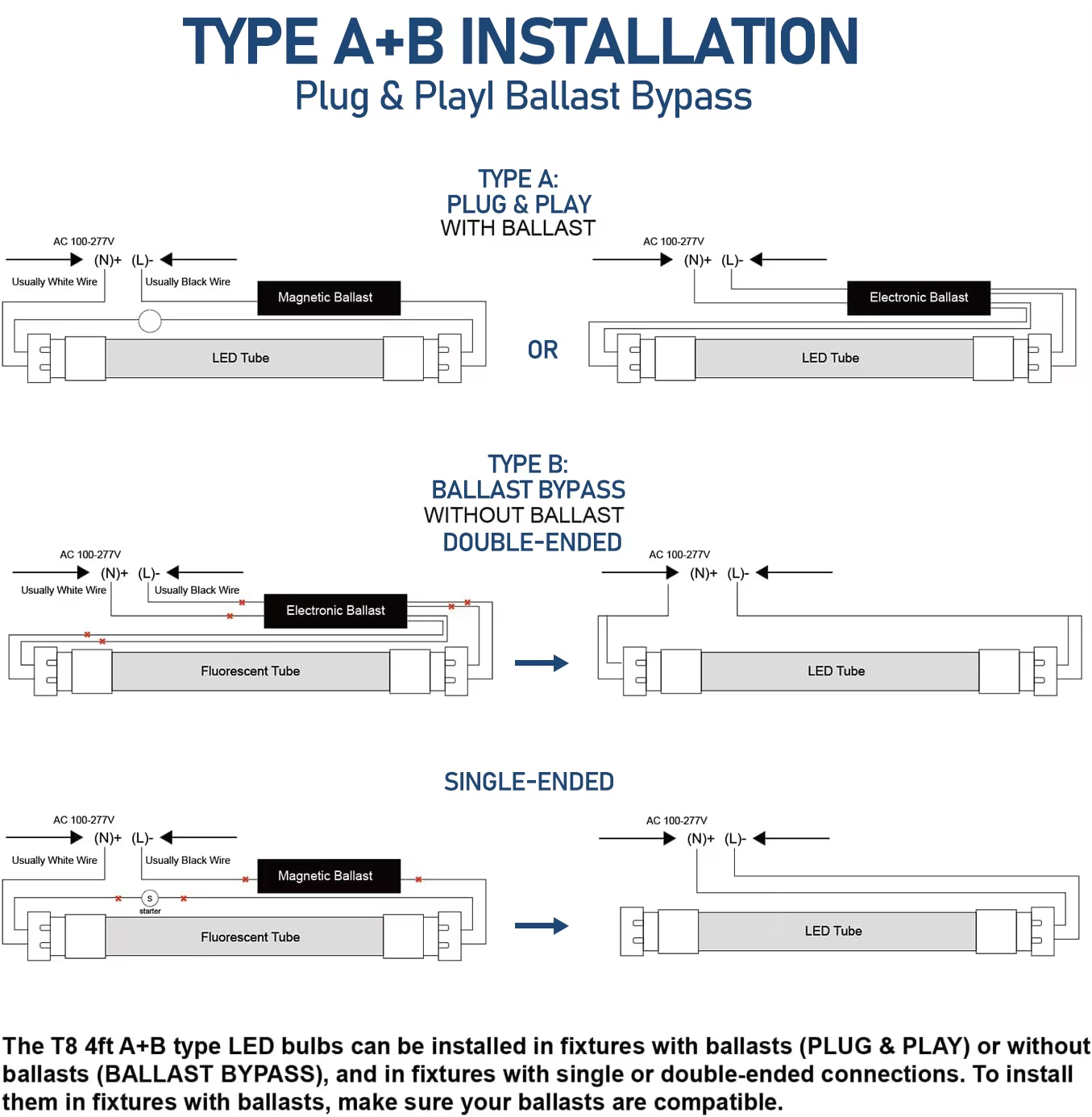 TYPE A+B INSTALLATION
Plug & Playl Ballast Bypass

TYPE A:
PLUG & PLAY
WITH BALLAST

AC 100-277V
(N)+ (L)-
Usually White Wire
Usually Black Wire
Magnetic Ballast
LED Tube

OR

AC 100-277V
(N)+ (L)-
Electronic Ballast
LED Tube

TYPE B:
BALLAST BYPASS
WITHOUT BALLAST
DOUBLE-ENDED

AC 100-277V
(N)+ (L)-
Usually White Wire
Usually Black Wire
Electronic Ballast
Fluorescent Tube

AC 100-277V
(N)+ (L)-
LED Tube

SINGLE-ENDED

AC 100-277V
(N)+ (L)-
Usually White Wire
Usually Black Wire
Magnetic Ballast
S
starter
Fluorescent Tube

AC 100-277V
(N)+ (L)-
LED Tube

The T8 4ft A+B type LED bulbs can be installed in fixtures with ballasts (PLUG & PLAY) or without ballasts (BALLAST BYPASS), and in fixtures with single or double-ended connections. To install them in fixtures with ballasts, make sure your ballasts are compatible.