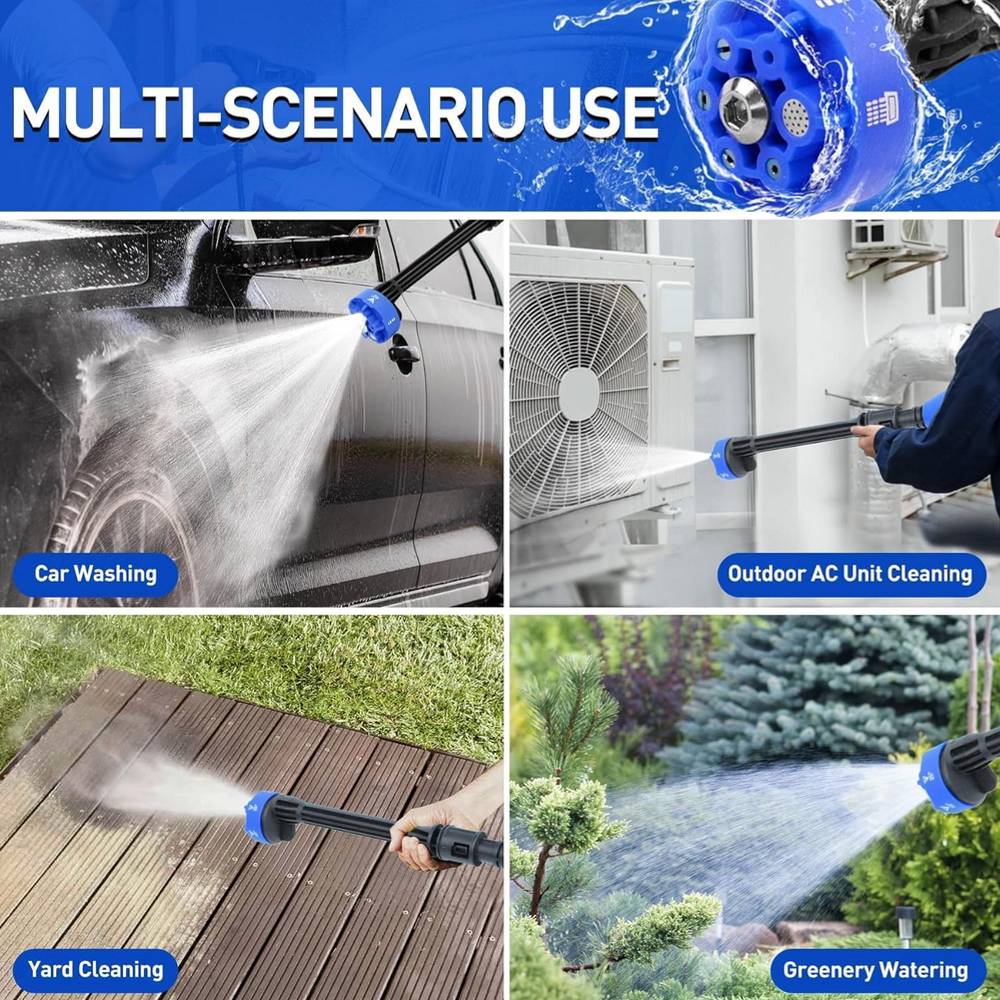 MULTI-SCENARIO USE

Car Washing

Outdoor AC Unit Cleaning

Yard Cleaning

Greenery Watering