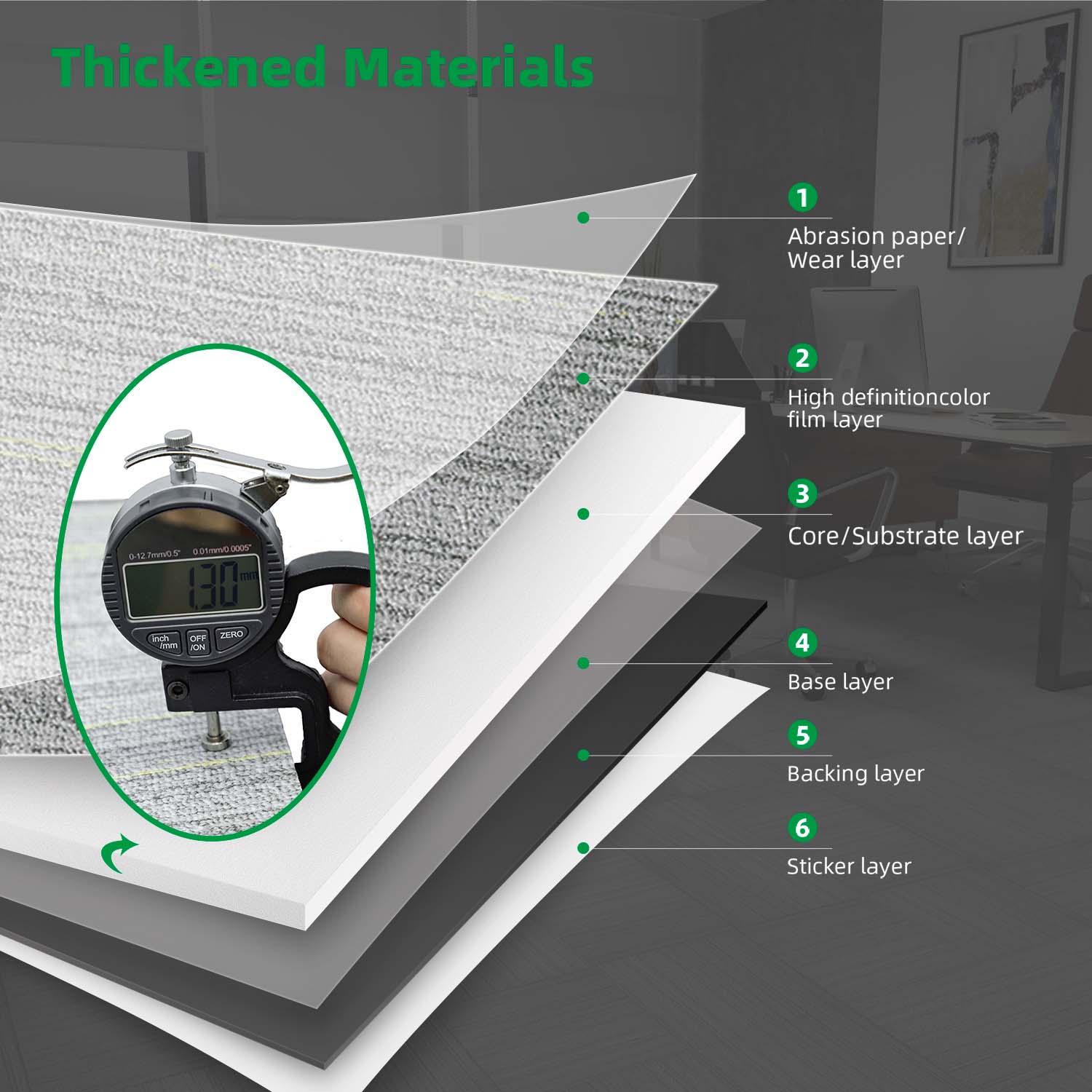 Thickened Materials

0-12.7mm/0.5" 0.01mm/0.0005"

1.30 mm

inch /mm

OFF /ON

ZERO

1
Abrasion paper/ Wear layer

2
High definitioncolor film layer

3
Core/Substrate layer

4
Base layer

5
Backing layer

6
Sticker layer