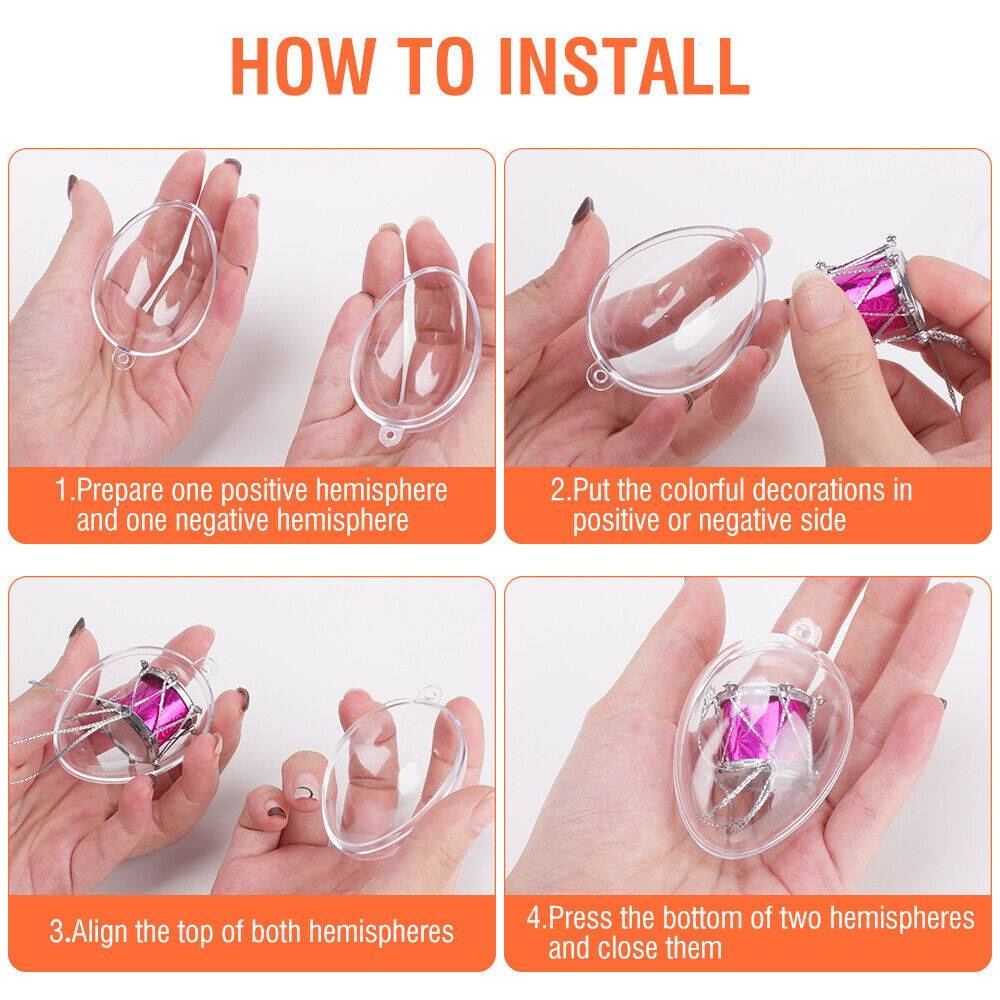 HOW TO INSTALL

1.Prepare one positive hemisphere and one negative hemisphere

2.Put the colorful decorations in positive or negative side

3.Align the top of both hemispheres

4.Press the bottom of two hemispheres and close them