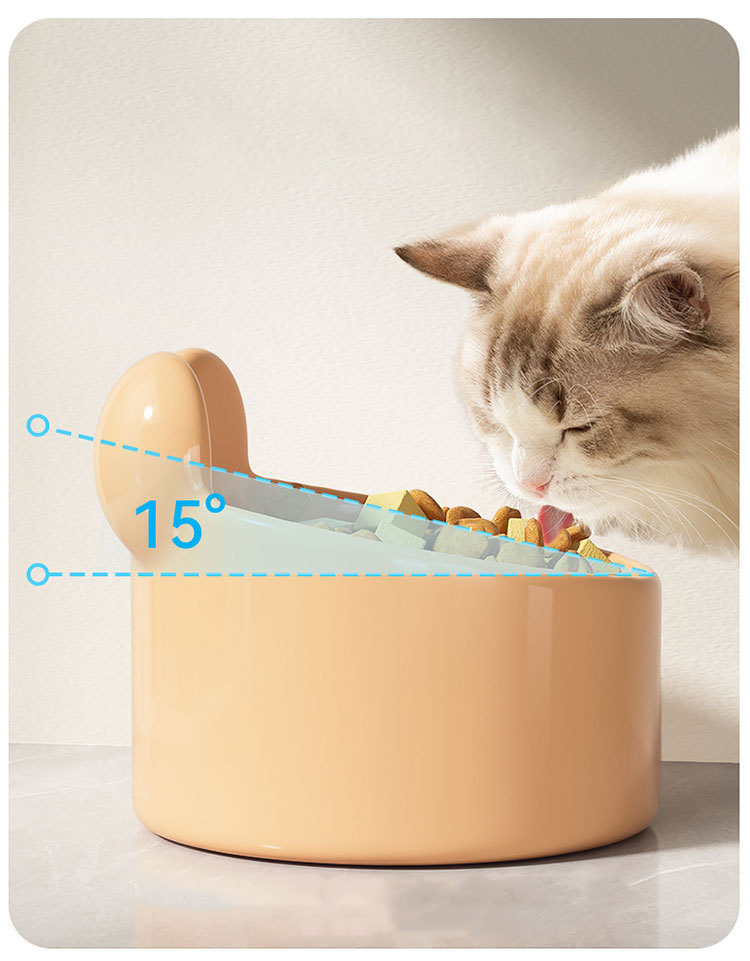 15°