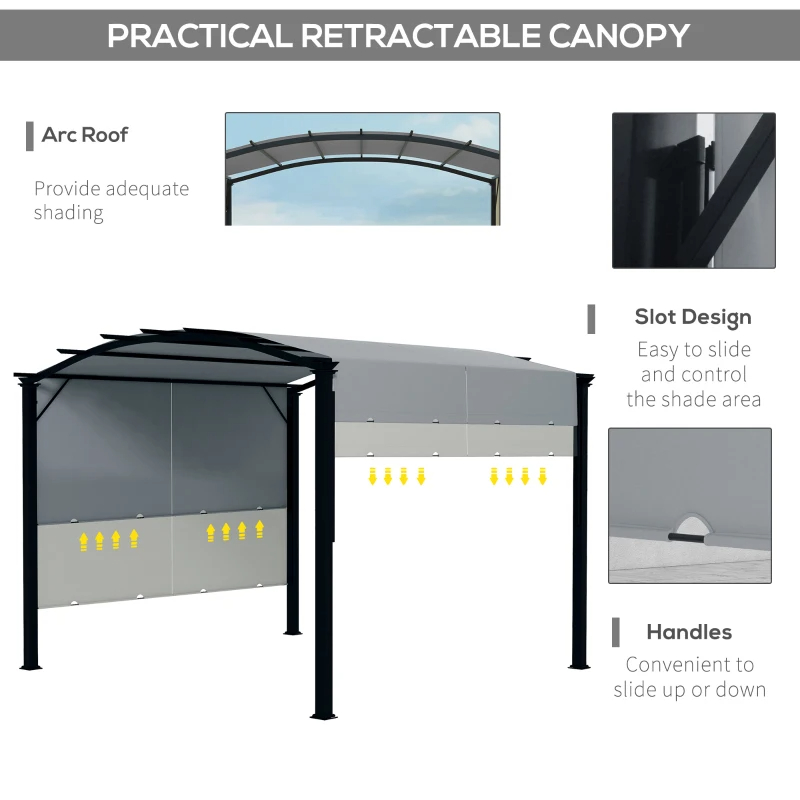 PRACTICAL RETRACTABLE CANOPY

Arc Roof

Provide adequate shading

Slot Design

Easy to slide and control the shade area

Handles

Convenient to slide up or down