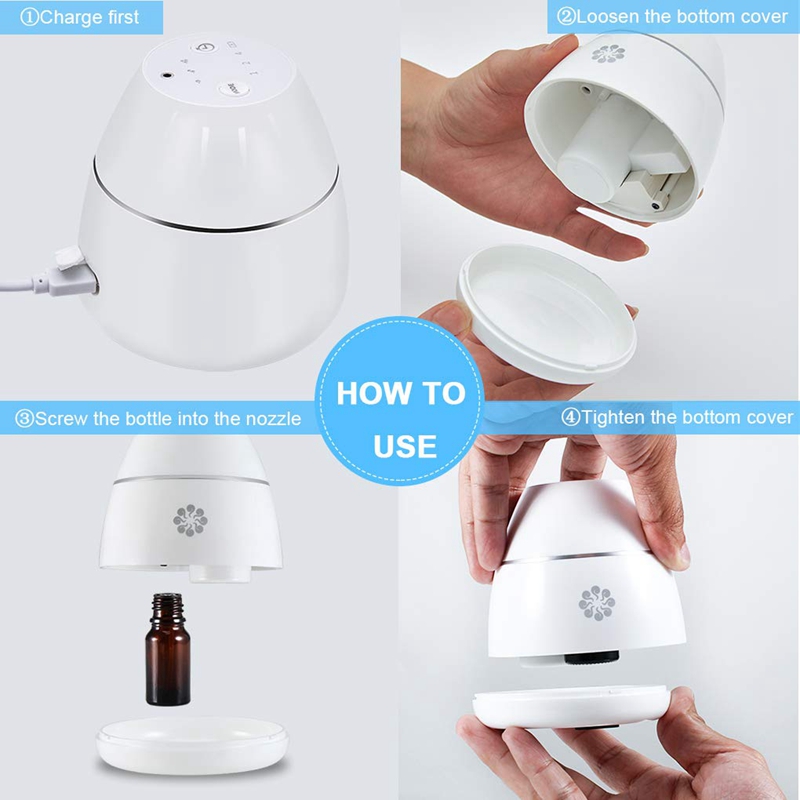 ①Charge first

②Loosen the bottom cover

HOW TO USE

③Screw the bottle into the nozzle

④Tighten the bottom cover