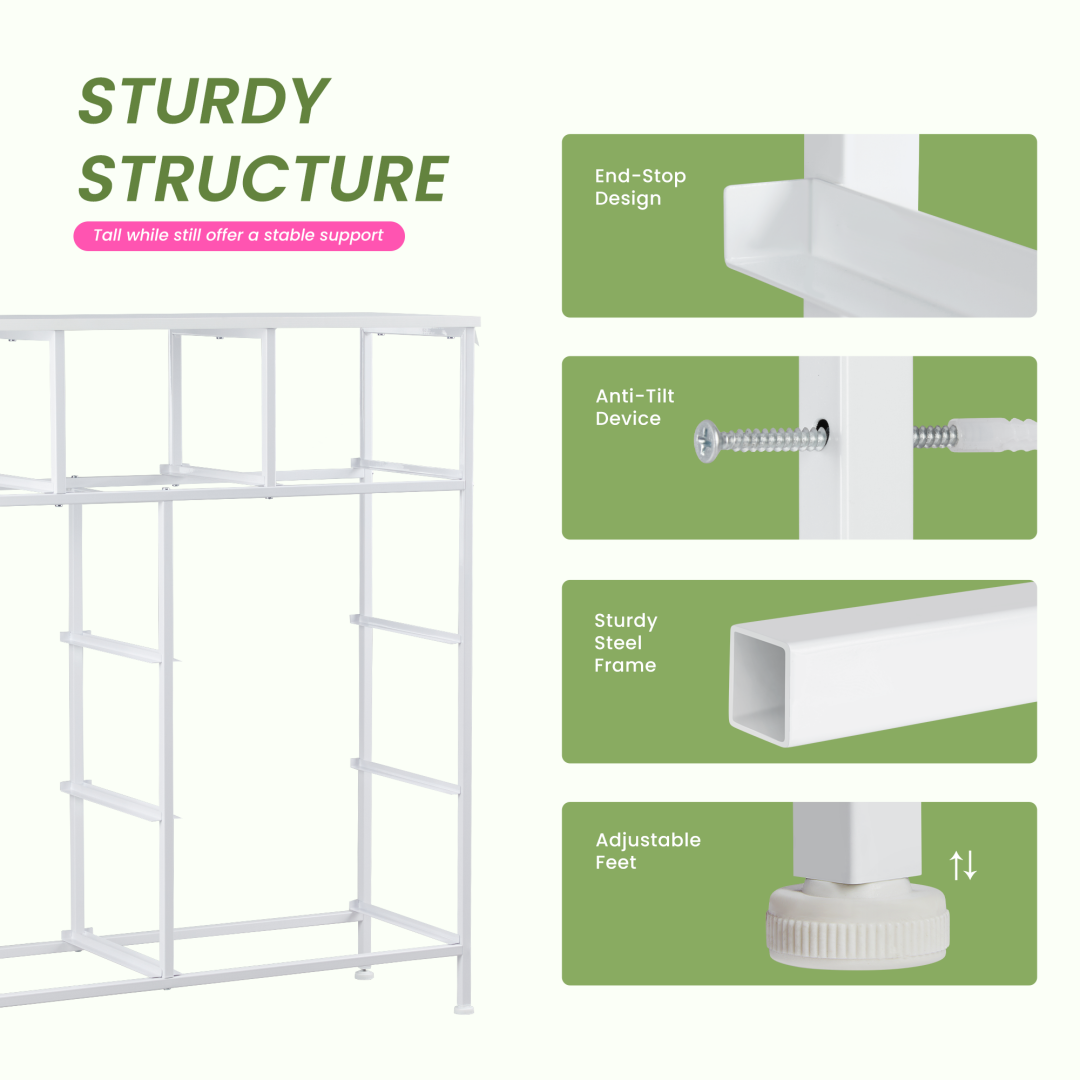 STURDY
STRUCTURE

Tall while still offer a stable support

End-Stop Design

Anti-Tilt Device

Sturdy Steel Frame

Adjustable Feet