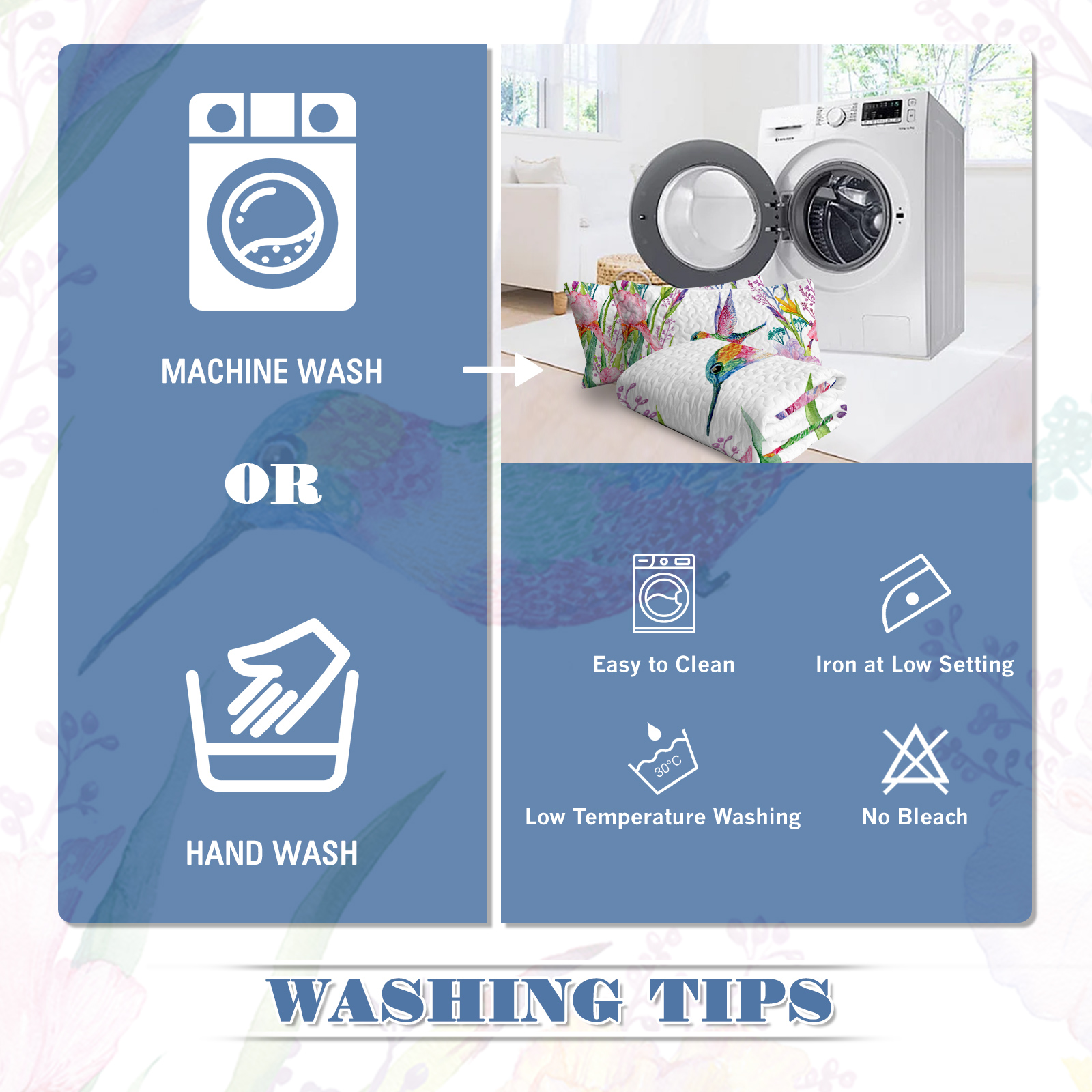 MACHINE WASH

OR

HAND WASH

Easy to Clean

Iron at Low Setting

30°C

Low Temperature Washing

No Bleach

WASHING TIPS