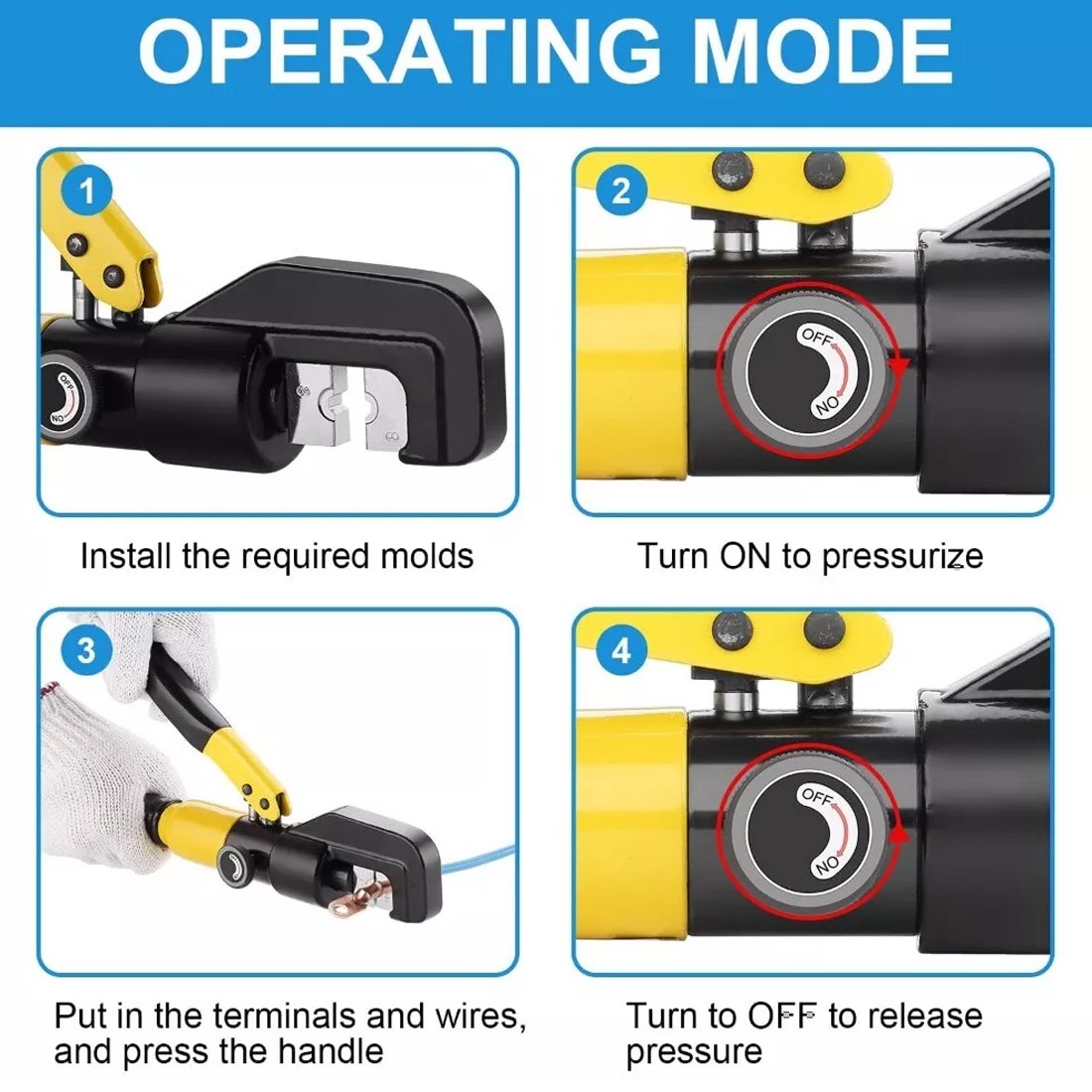 OPERATING MODE

1

OFF
ON

Install the required molds

2

OFF
ON

Turn ON to pressurize

3

Put in the terminals and wires, and press the handle

4

OFF
ON

Turn to OFF to release pressure