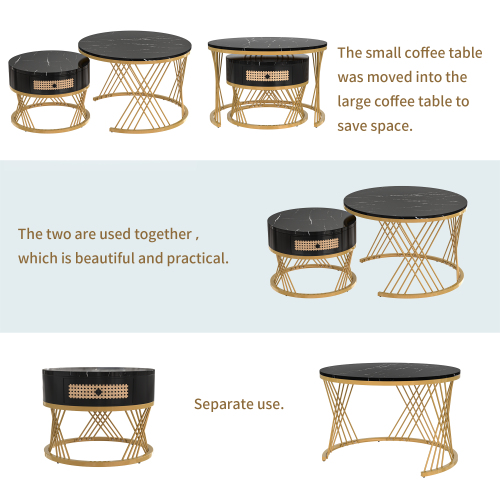 The small coffee table was moved into the large coffee table to save space.

The two are used together , which is beautiful and practical.

Separate use.