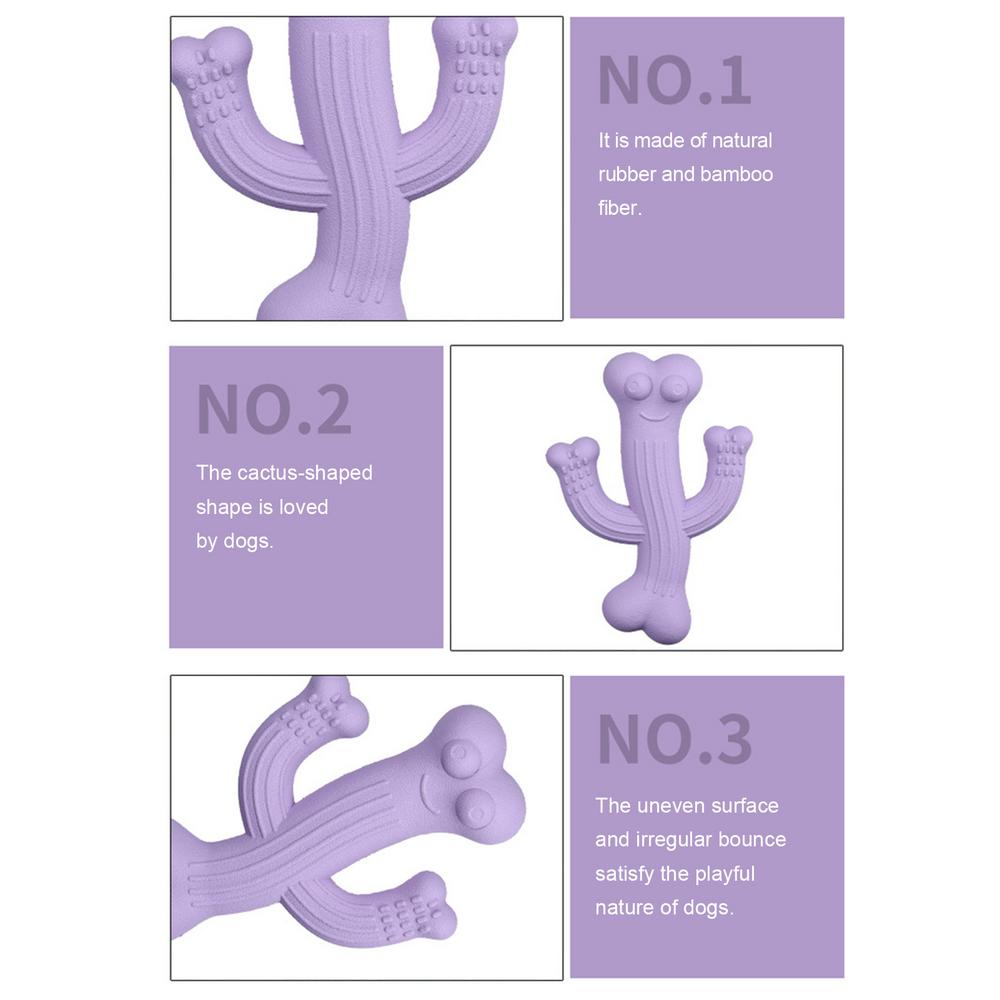 NO.1

It is made of natural rubber and bamboo fiber.

NO.2

The cactus-shaped shape is loved by dogs.

NO.3

The uneven surface and irregular bounce satisfy the playful nature of dogs.