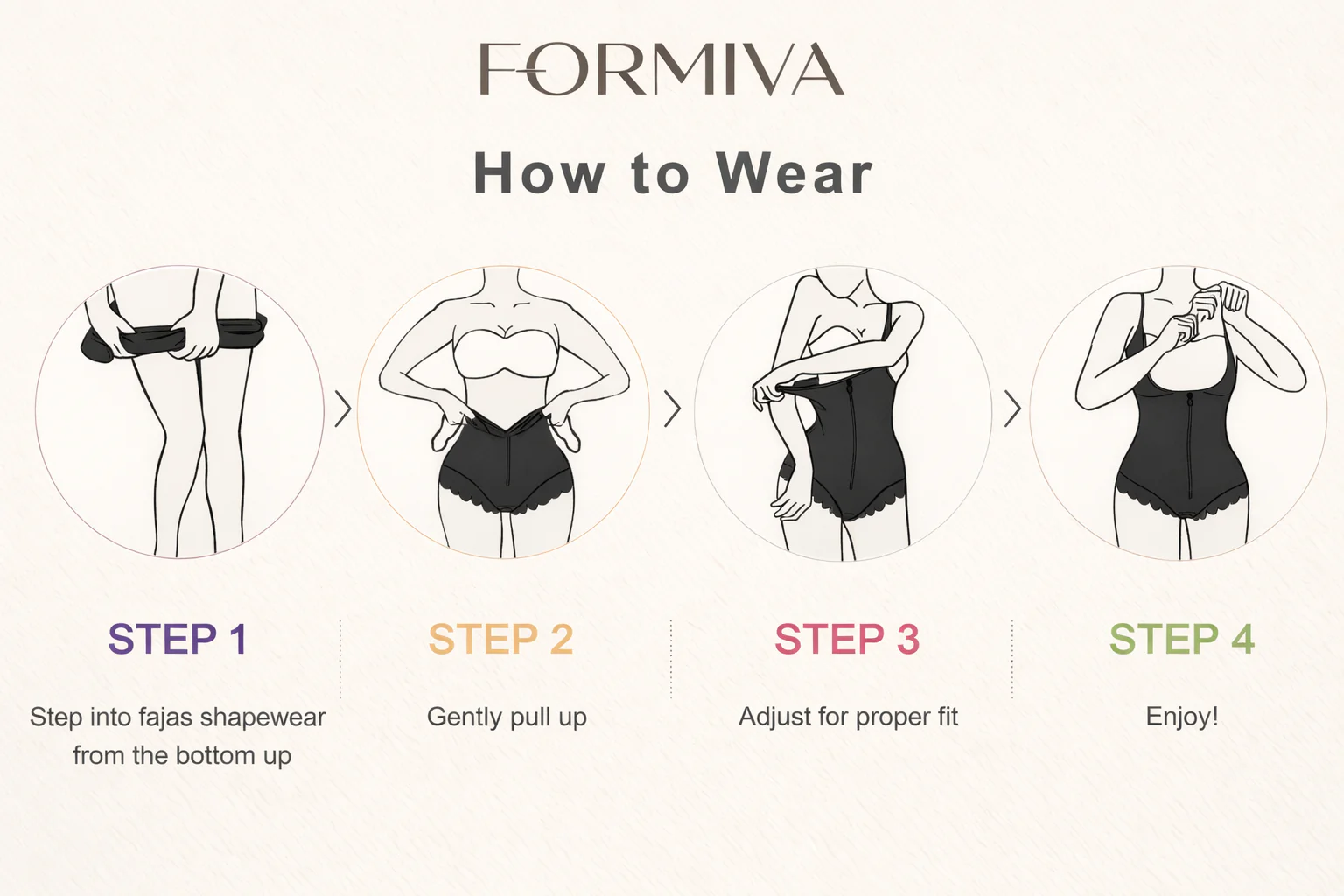 FORMIVA

How to Wear

STEP 1

Step into fajas shapewear from the bottom up

STEP 2

Gently pull up

STEP 3

Adjust for proper fit

STEP 4

Enjoy!