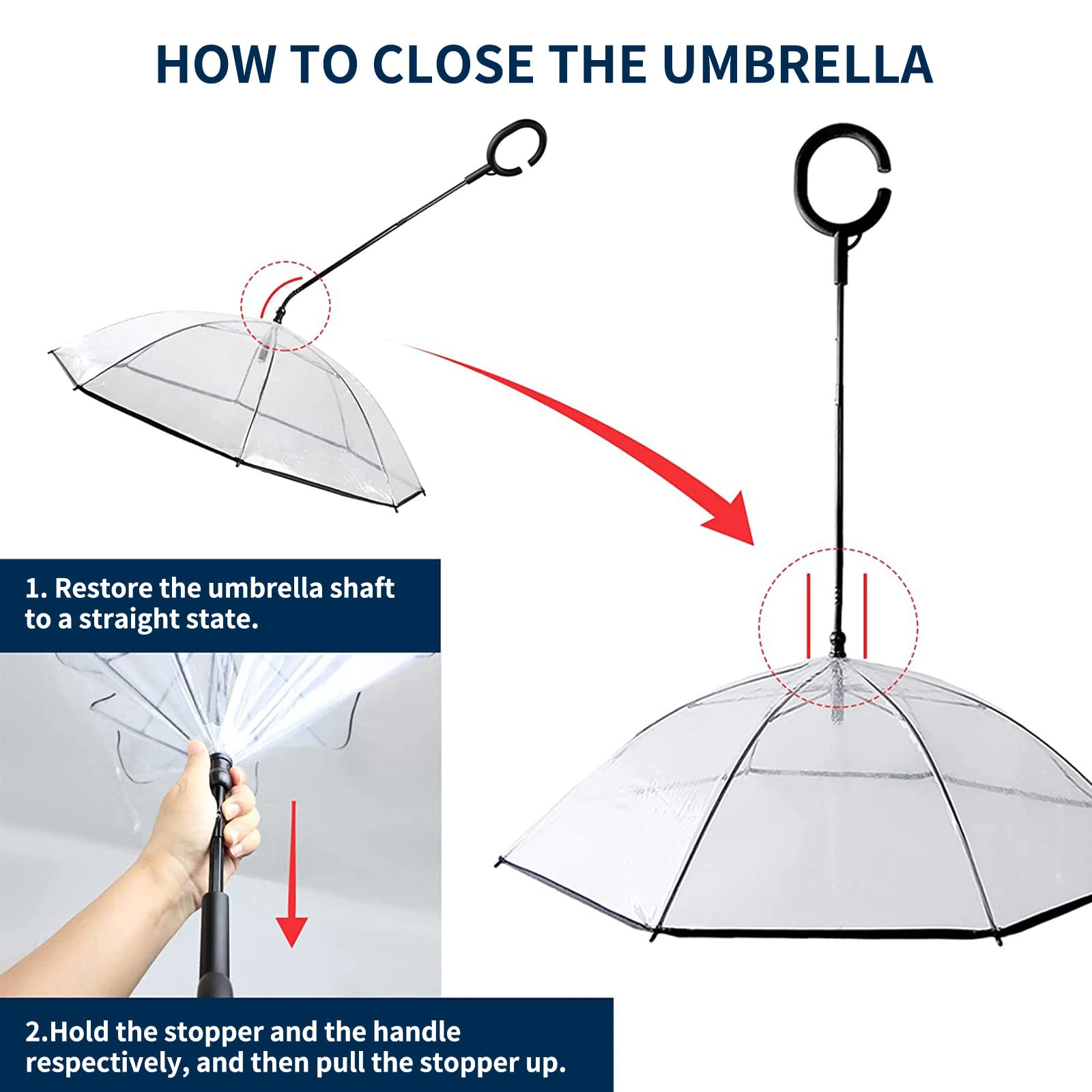 HOW TO CLOSE THE UMBRELLA

1. Restore the umbrella shaft to a straight state.

2.Hold the stopper and the handle respectively, and then pull the stopper up.