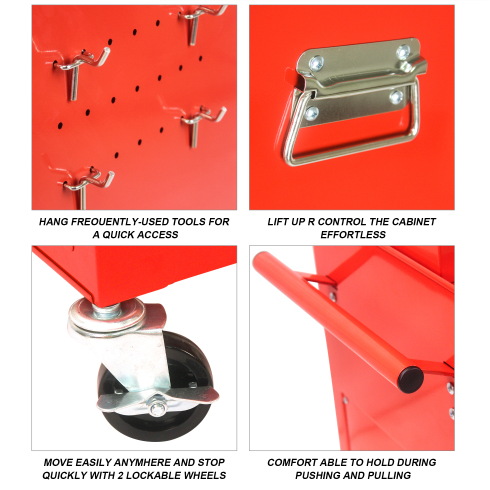 HANG FREOUENTLY-USED TOOLS FOR A QUICK ACCESS

LIFT UP R CONTROL THE CABINET EFFORTLESS

MOVE EASILY ANYMHERE AND STOP QUICKLY WITH 2 LOCKABLE WHEELS

COMFORT ABLE TO HOLD DURING PUSHING AND PULLING